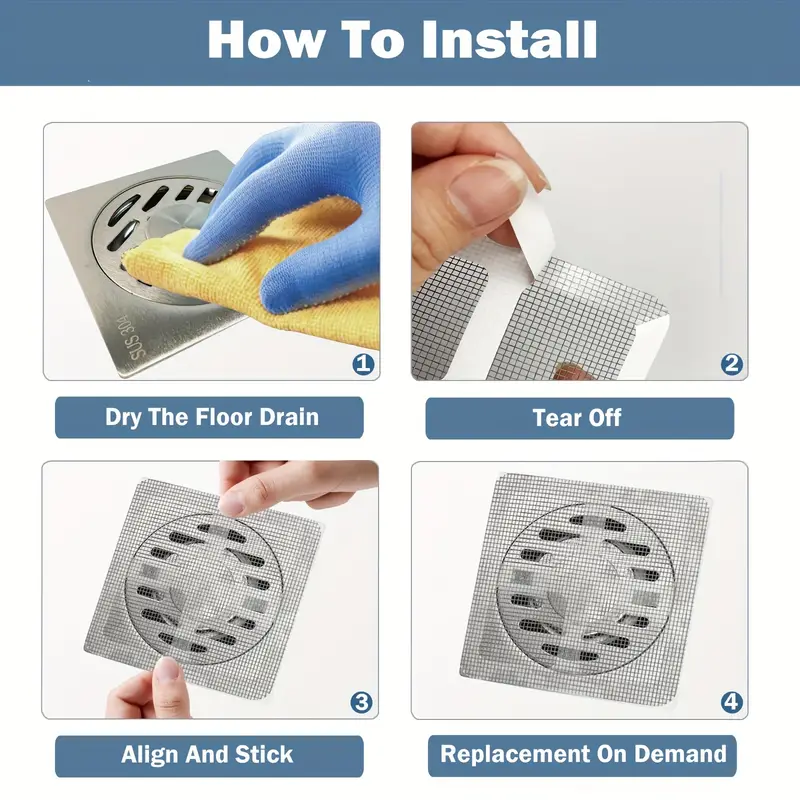 How To Install

SUS 304

1

Dry The Floor Drain

2

Tear Off

3

Align And Stick

4

Replacement On Demand