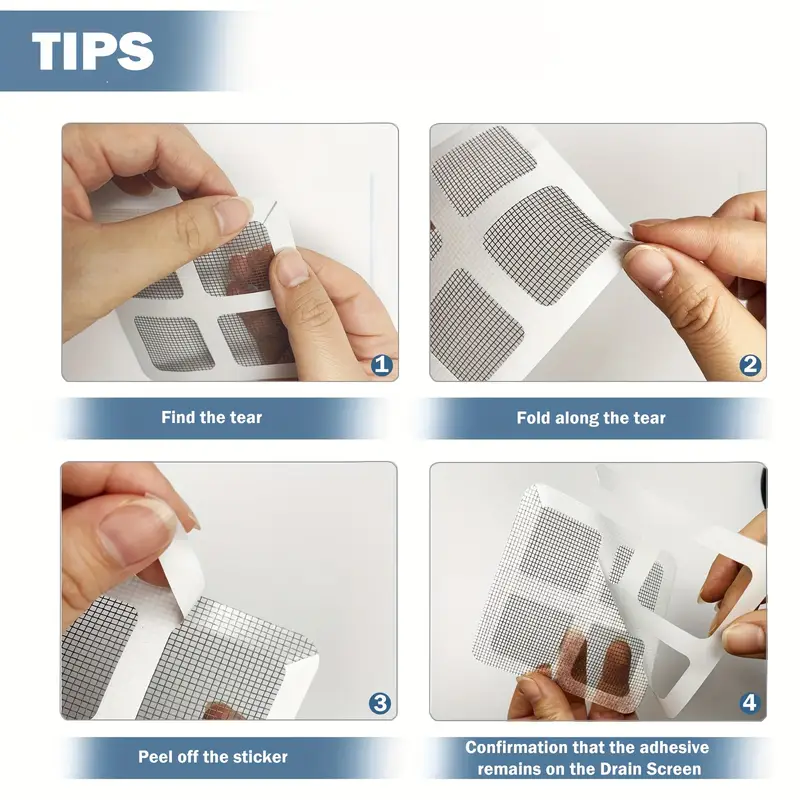 TIPS

1

Find the tear

2

Fold along the tear

3

Peel off the sticker

4

Confirmation that the adhesive remains on the Drain Screen