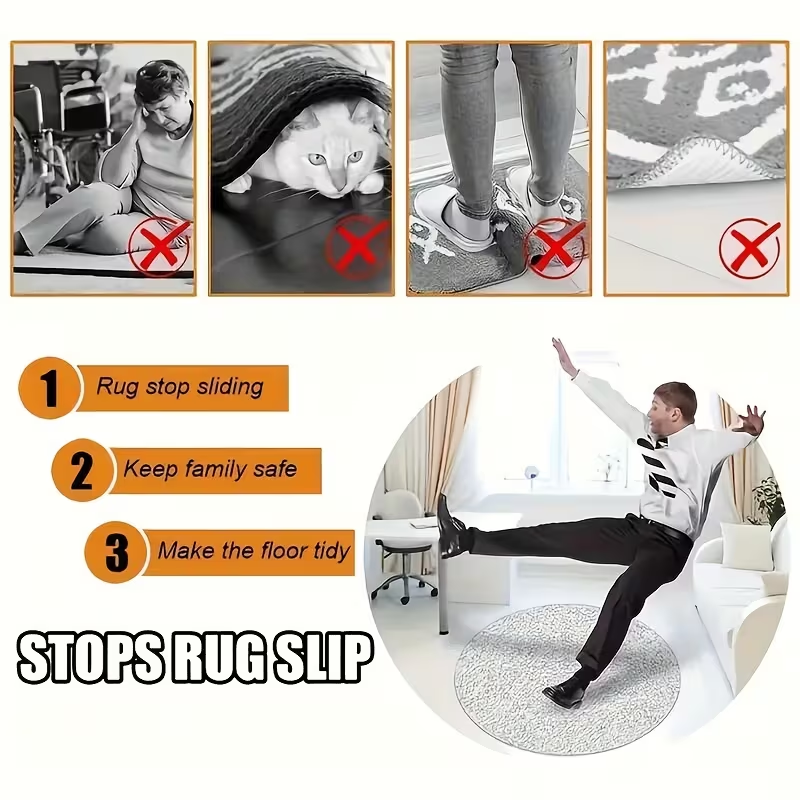 1 Rug stop sliding

2 Keep family safe

3 Make the floor tidy

STOPS RUG SLIP