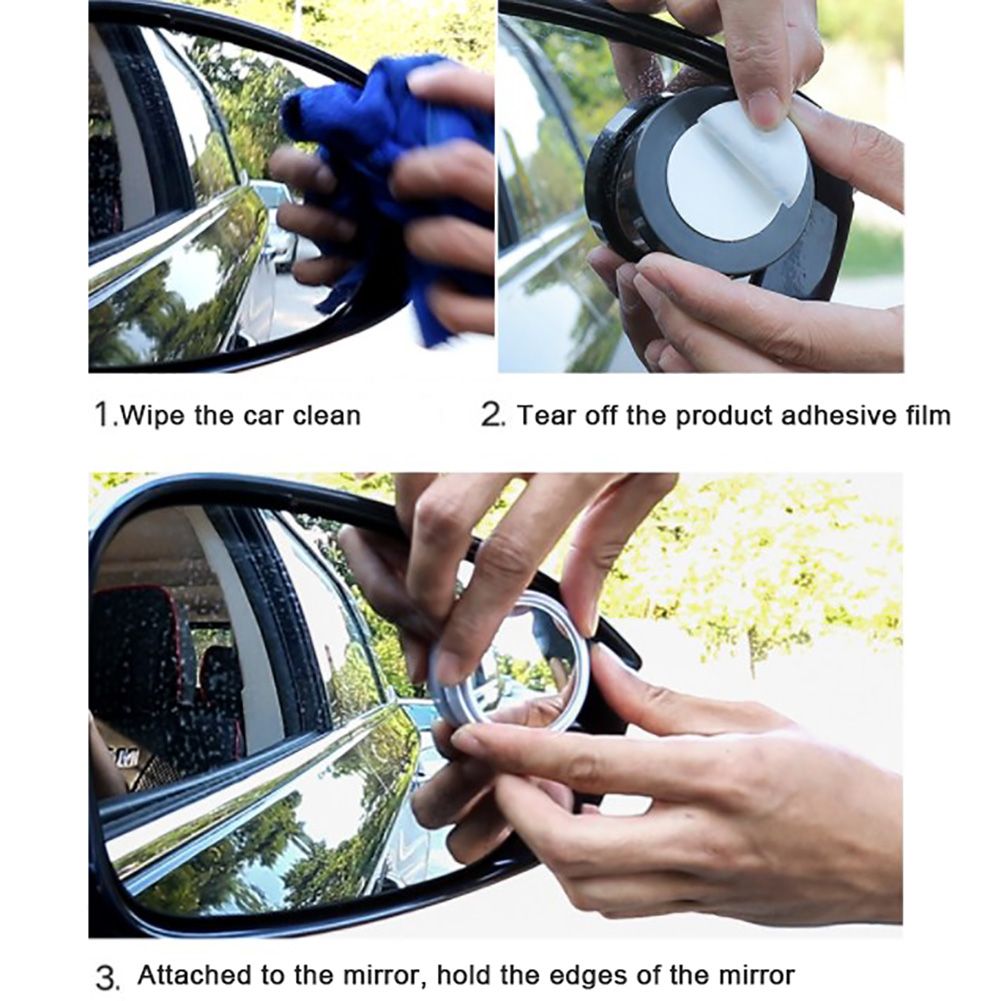 1.Wipe the car clean

2. Tear off the product adhesive film

3. Attached to the mirror, hold the edges of the mirror