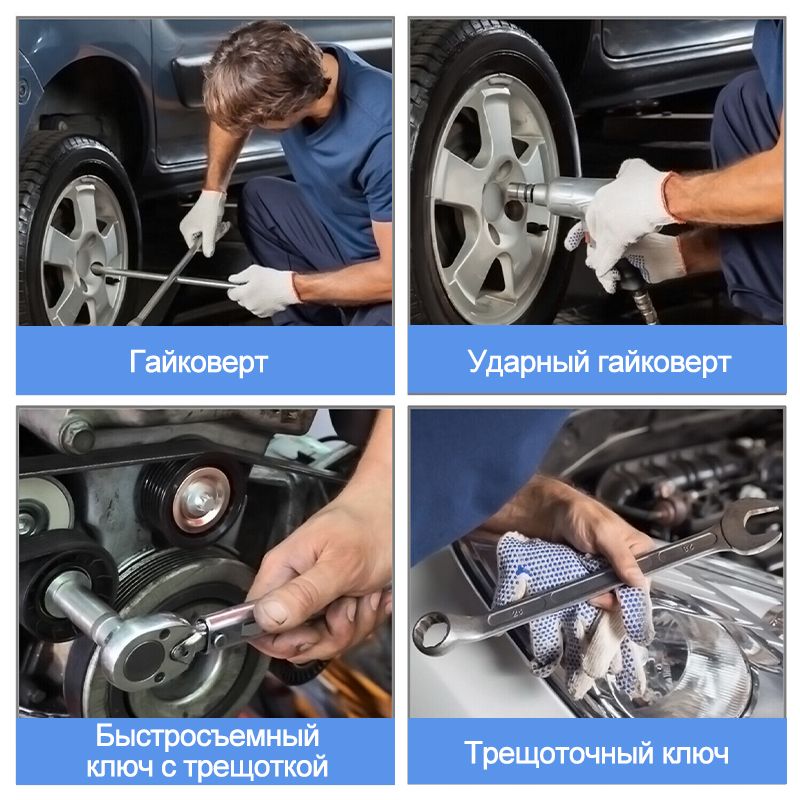 Гайковерт

Ударный гайковерт

Быстросъемный ключ с трещоткой

Трещоточный ключ