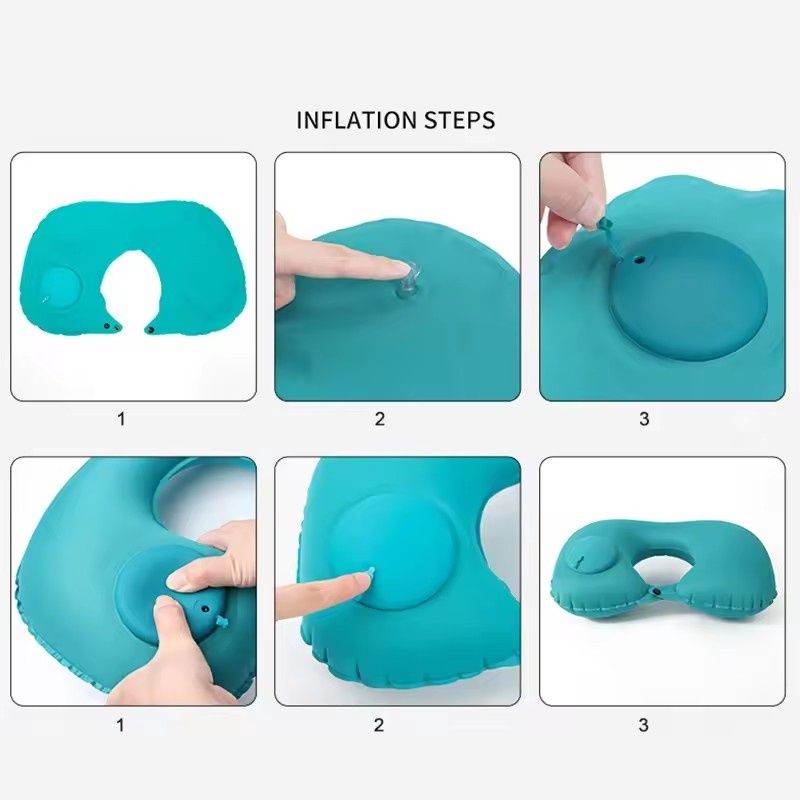 INFLATION STEPS

1

2

3

1

2

3