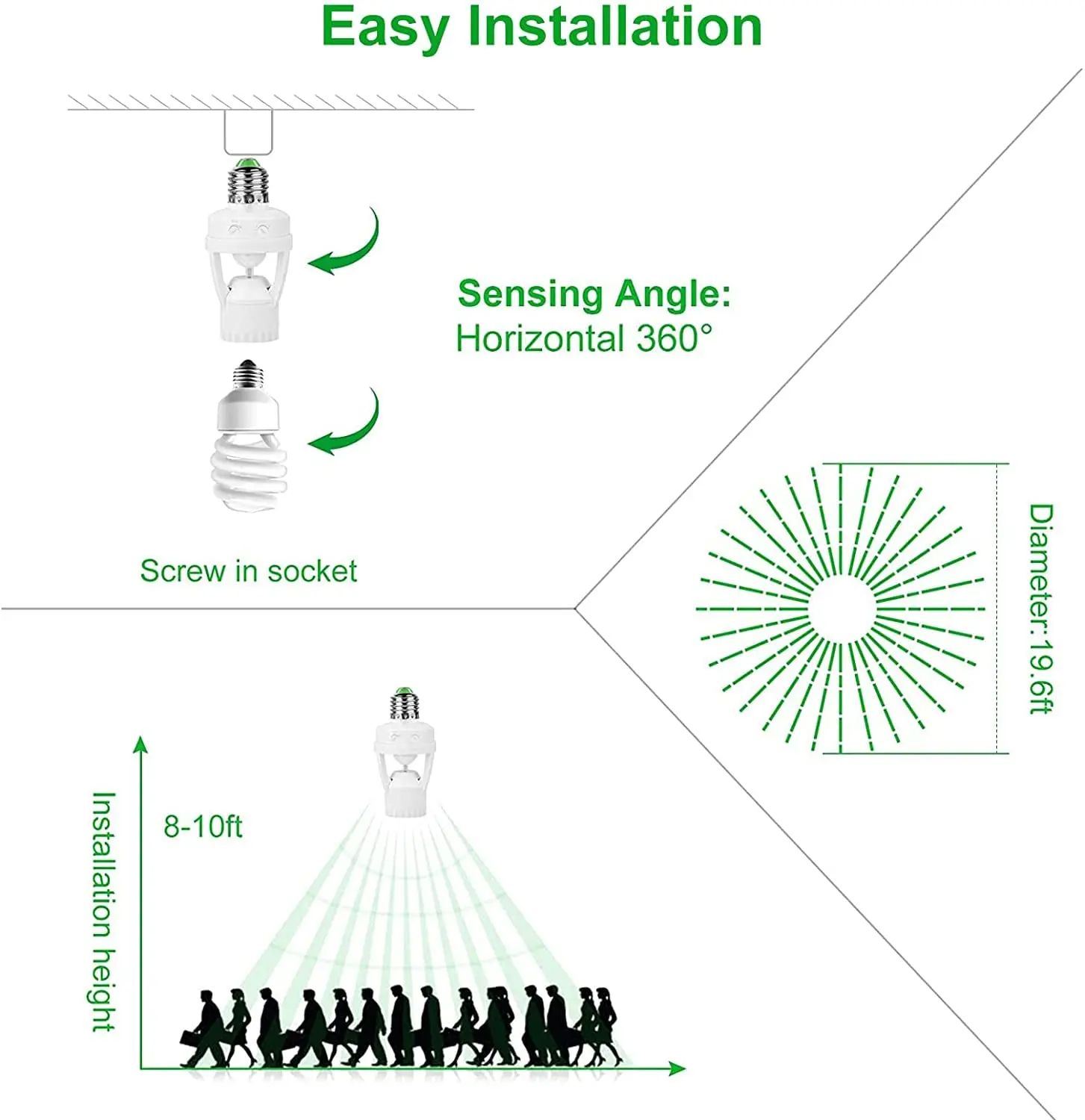 Easy Installation

Sensing Angle:
Horizontal 360°

Screw in socket

Diameter:19.6ft

Installation height

8-10ft