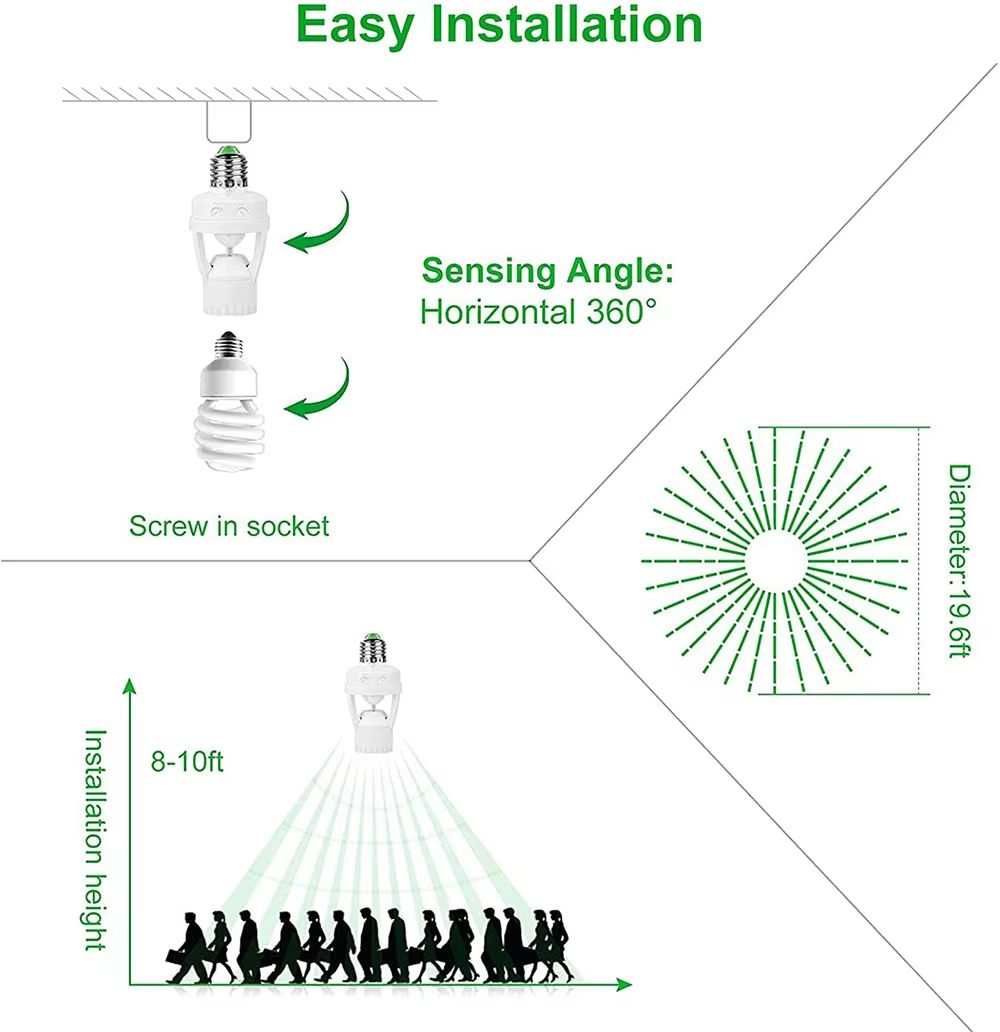 Easy Installation

Sensing Angle:
Horizontal 360°

Screw in socket

Diameter:19.6ft

Installation height

8-10ft