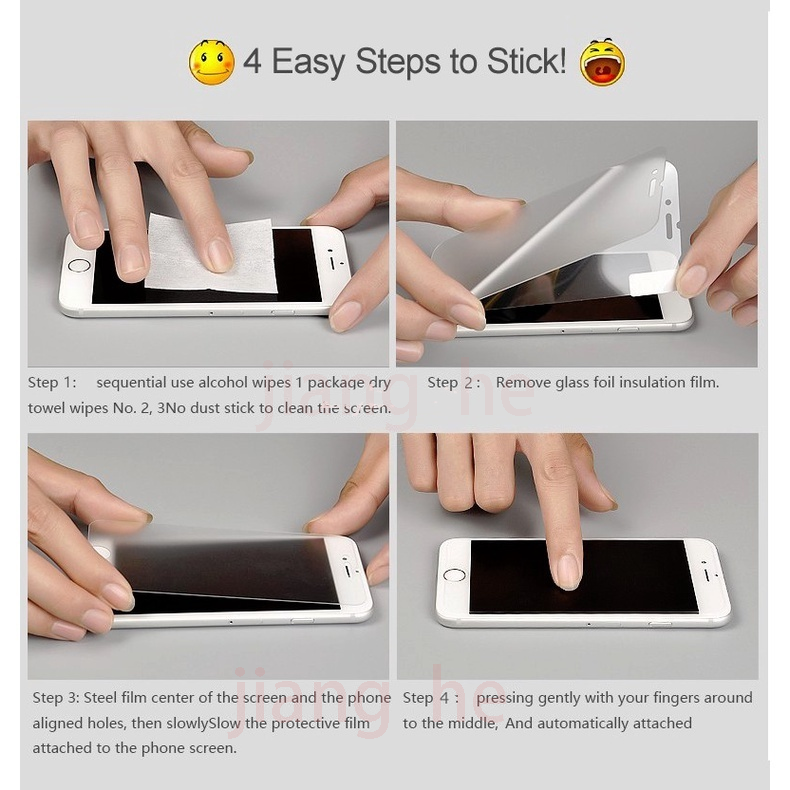 4 Easy Steps to Stick!

Step 1: sequential use alcohol wipes 1 package dry towel wipes No. 2, 3No dust stick to clean the screen.

Step 2: Remove glass foil insulation film.

jiang he

Step 3: Steel film center of the screen and the phone aligned holes, then slowlySlow the protective film attached to the phone screen.

Step 4: pressing gently with your fingers around to the middle, And automatically attached

jiang he