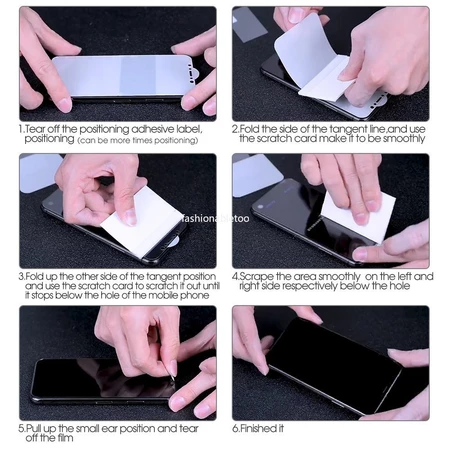 1.Tear off the positioning adhesive label, positioning (can be more times positioning)

2.Fold the side of the tangent line,and use the scratch card make it to be smoothly

fashionabletoo

3.Fold up the other side of the tangent position and use the scratch card to scratch it out until it stops below the hole of the mobile phone

4.Scrape the area smoothly on the left and right side respectively below the hole

5.Pull up the small ear position and tear off the film

6.Finished it