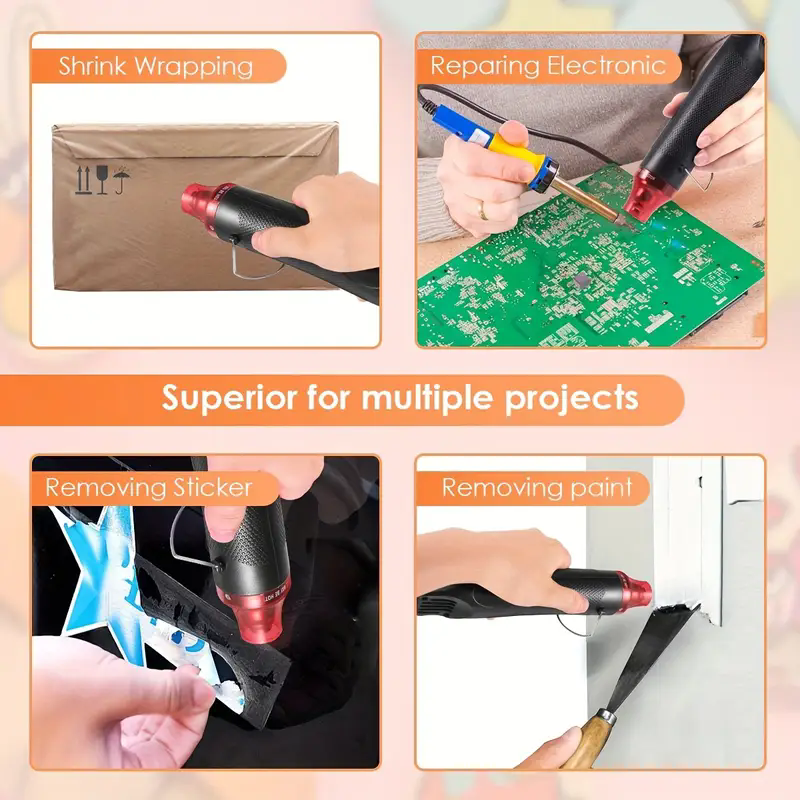 Shrink Wrapping

Reparing Electronic

Superior for multiple projects

Removing Sticker

Removing paint