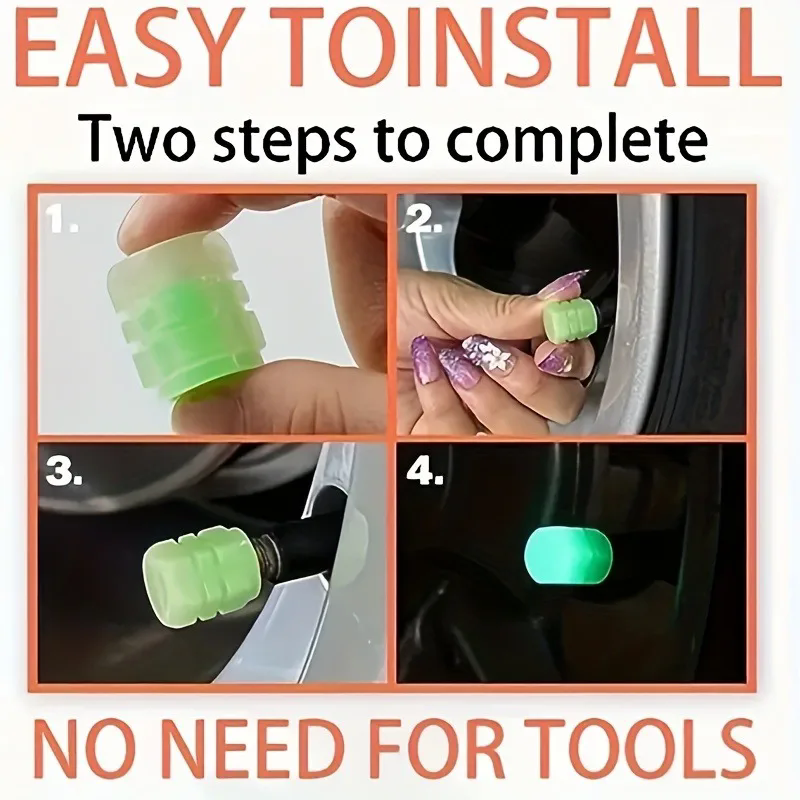 EASY TOINSTALL

Two steps to complete

1.

2.

3.

4.

NO NEED FOR TOOLS