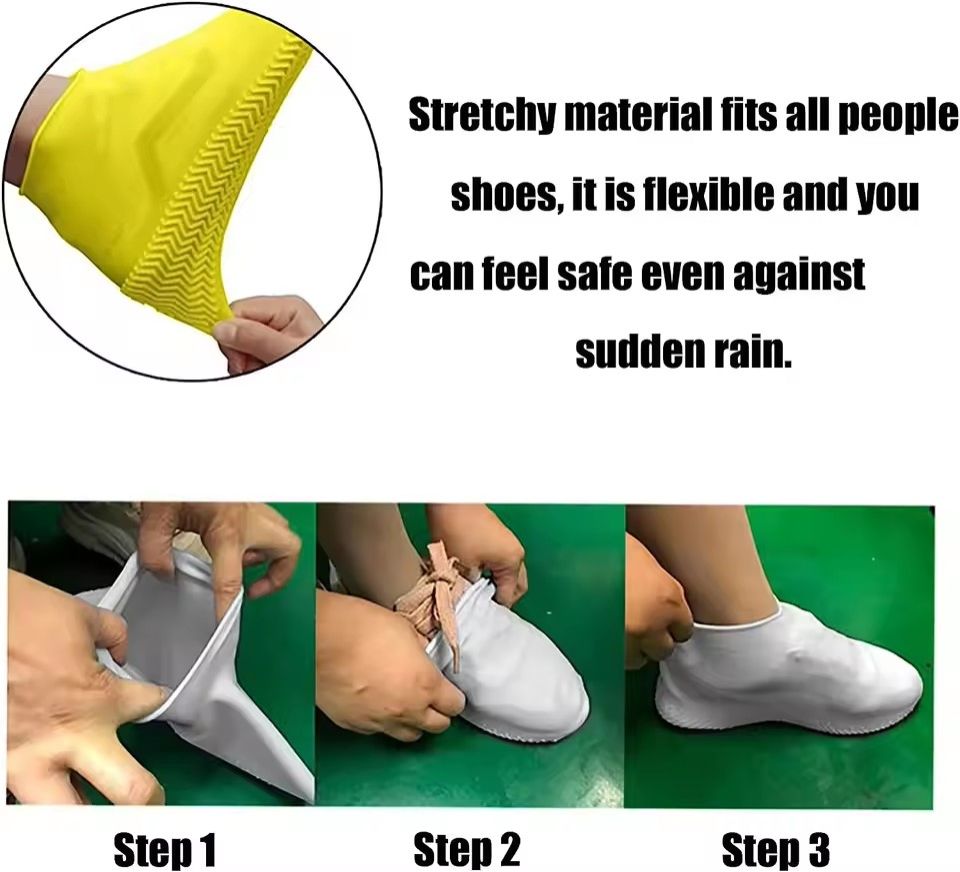 Stretchy material fits all people shoes, it is flexible and you can feel safe even against sudden rain.

Step 1

Step 2

Step 3