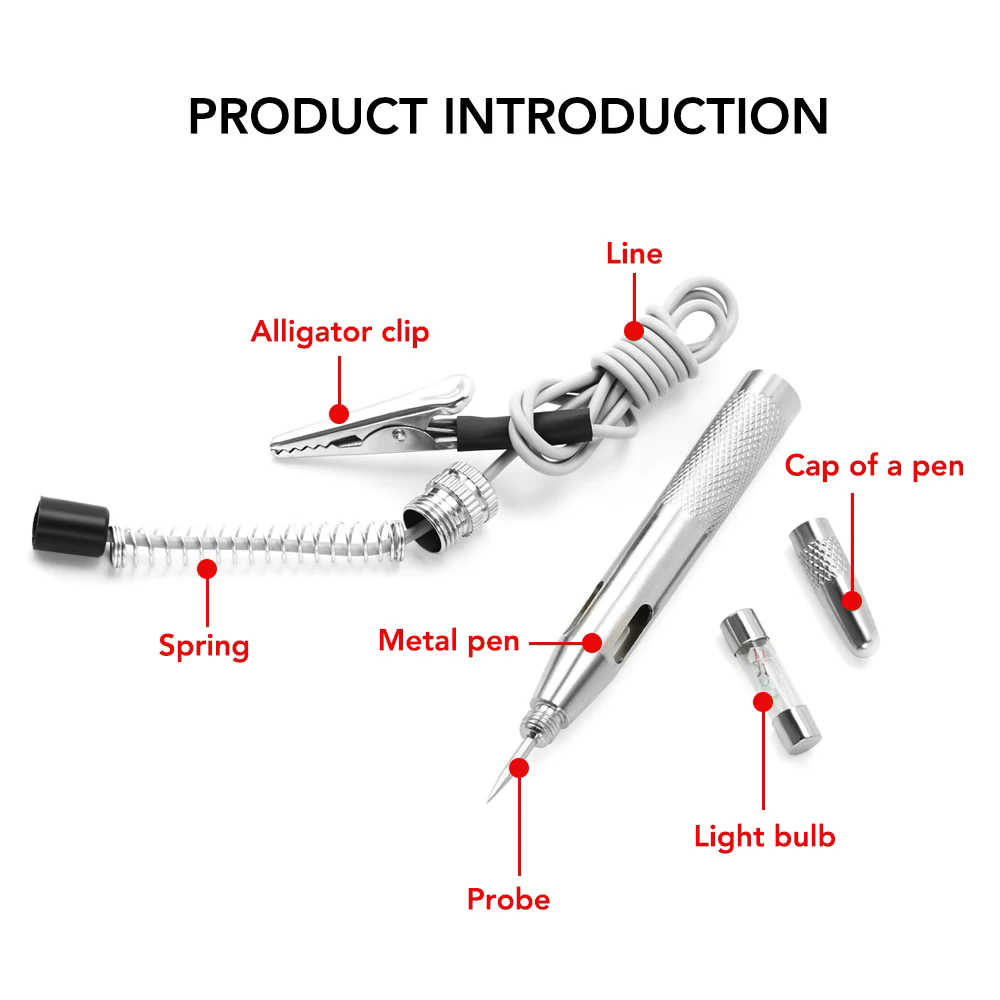 PRODUCT INTRODUCTION

Line

Alligator clip

Cap of a pen

Spring

Metal pen

Light bulb

Probe