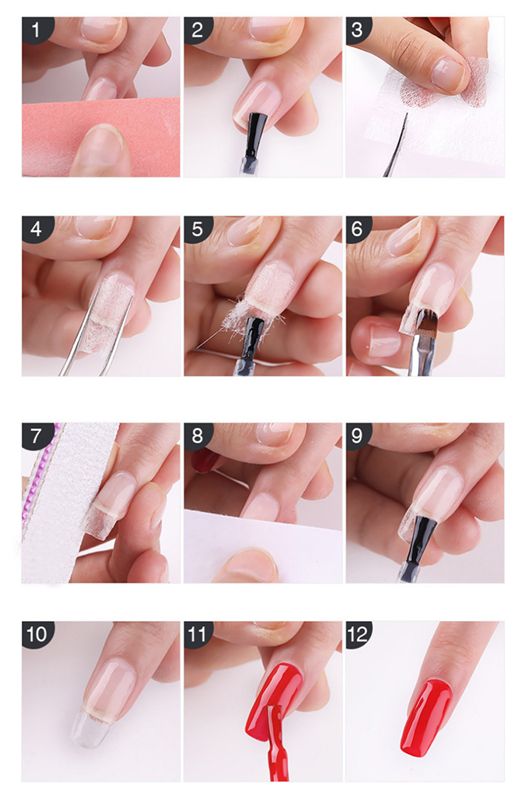 1
2
3
4
5
6
7
8
9
10
11
12