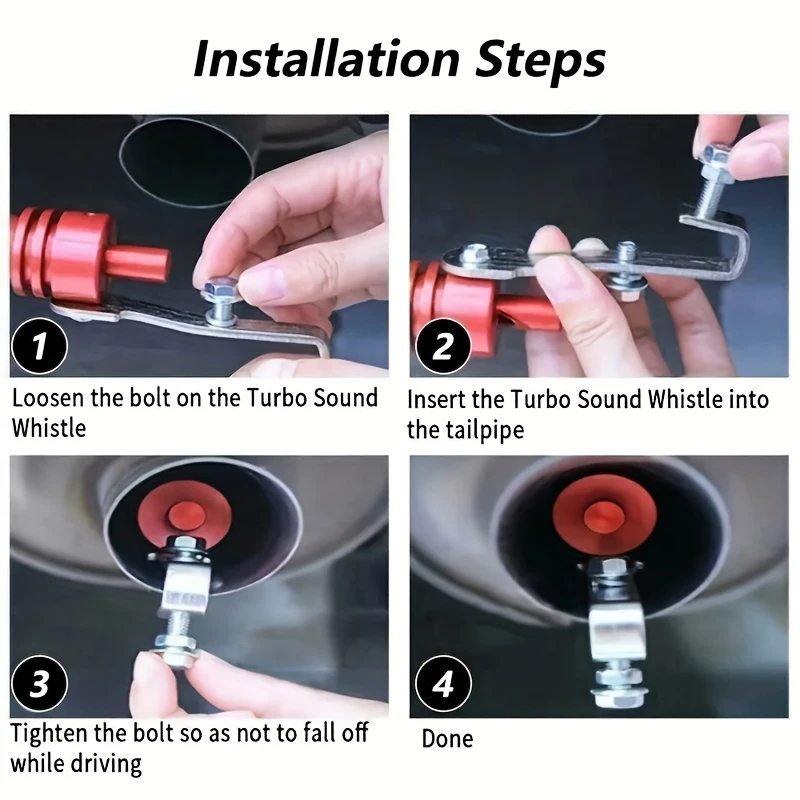 Installation Steps

1

Loosen the bolt on the Turbo Sound Whistle

2

Insert the Turbo Sound Whistle into the tailpipe

3

Tighten the bolt so as not to fall off while driving

4

Done