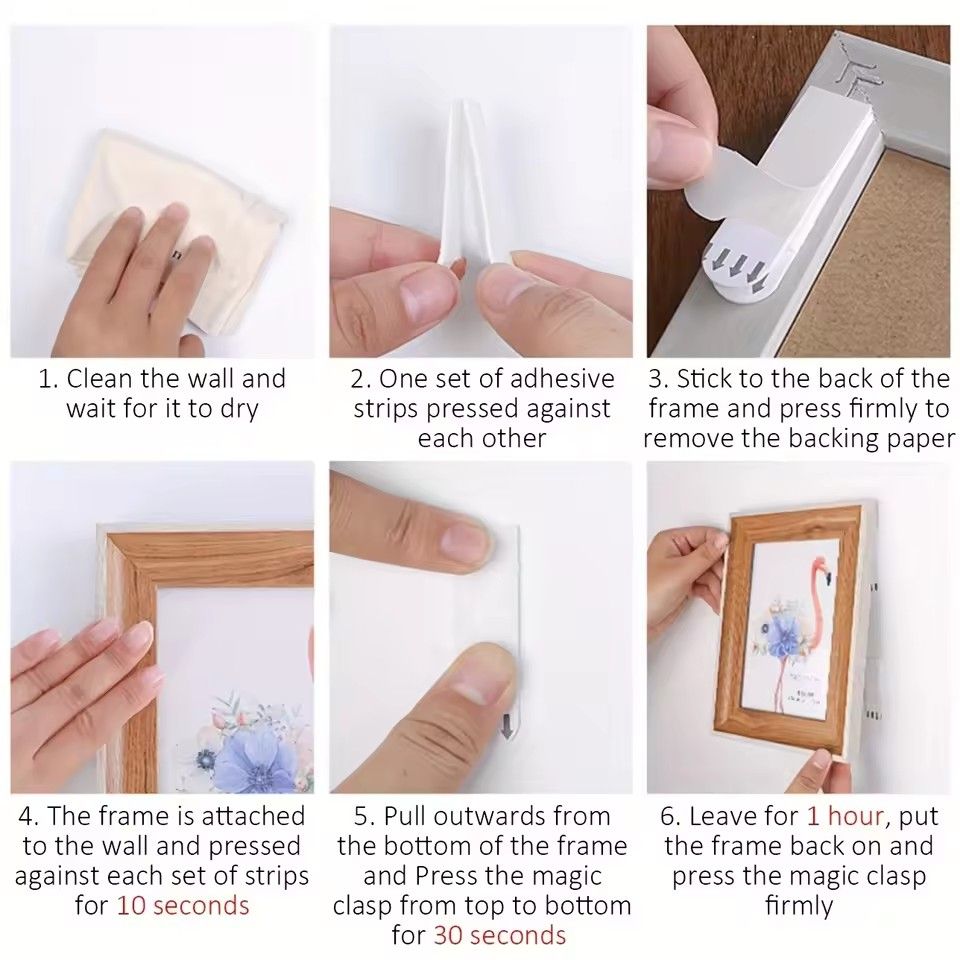 1. Clean the wall and wait for it to dry

2. One set of adhesive strips pressed against each other

3. Stick to the back of the frame and press firmly to remove the backing paper

4. The frame is attached to the wall and pressed against each set of strips for 10 seconds

5. Pull outwards from the bottom of the frame and Press the magic clasp from top to bottom for 30 seconds

6. Leave for 1 hour, put the frame back on and press the magic clasp firmly