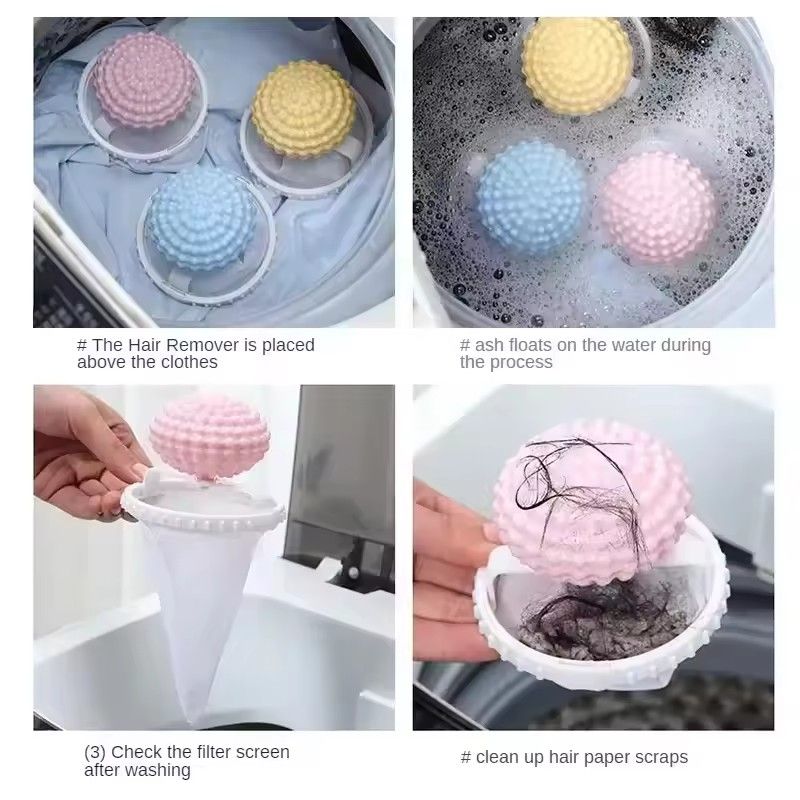 # The Hair Remover is placed above the clothes

# ash floats on the water during the process

(3) Check the filter screen after washing

# clean up hair paper scraps