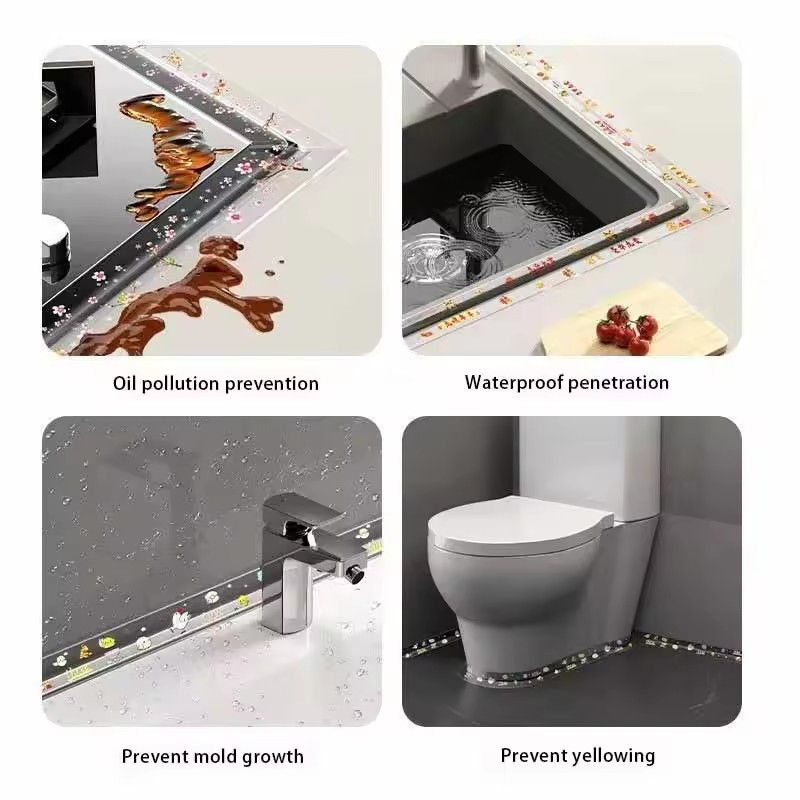 Oil pollution prevention

Waterproof penetration

Prevent mold growth

Prevent yellowing