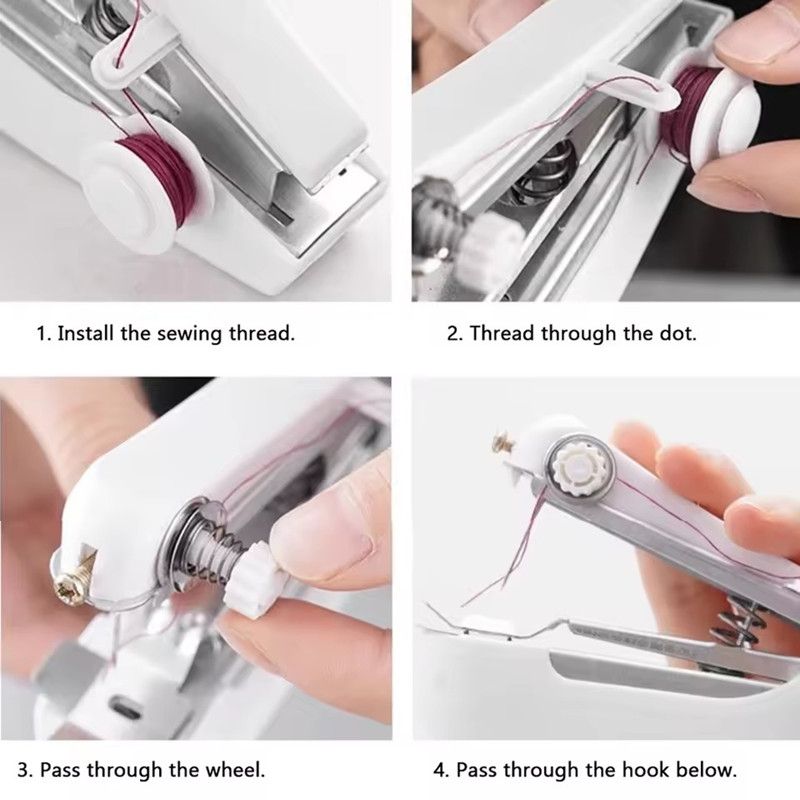 1. Install the sewing thread.

2. Thread through the dot.

3. Pass through the wheel.

4. Pass through the hook below.