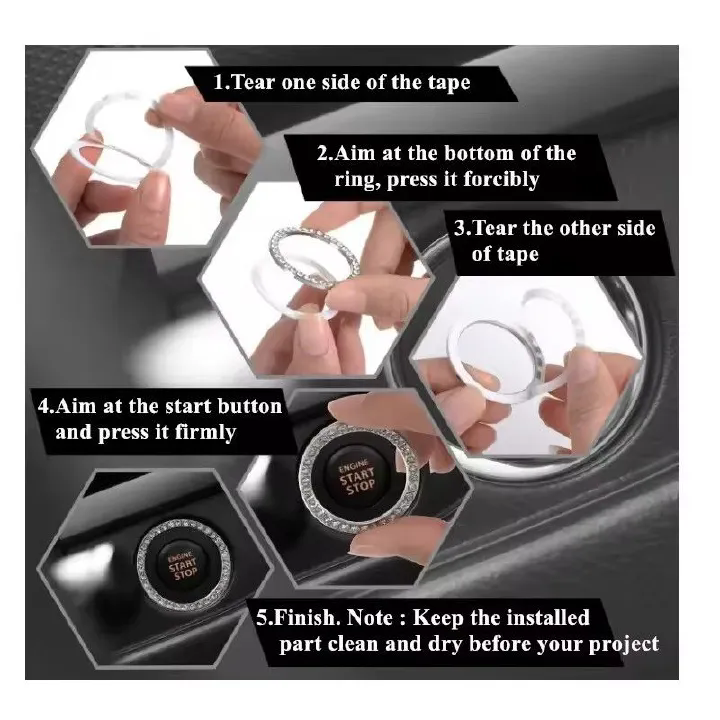 1.Tear one side of the tape

2.Aim at the bottom of the ring, press it forcibly

3.Tear the other side of tape

4.Aim at the start button and press it firmly

ENGINE START STOP

ENGINE START STOP

5.Finish. Note : Keep the installed part clean and dry before your project