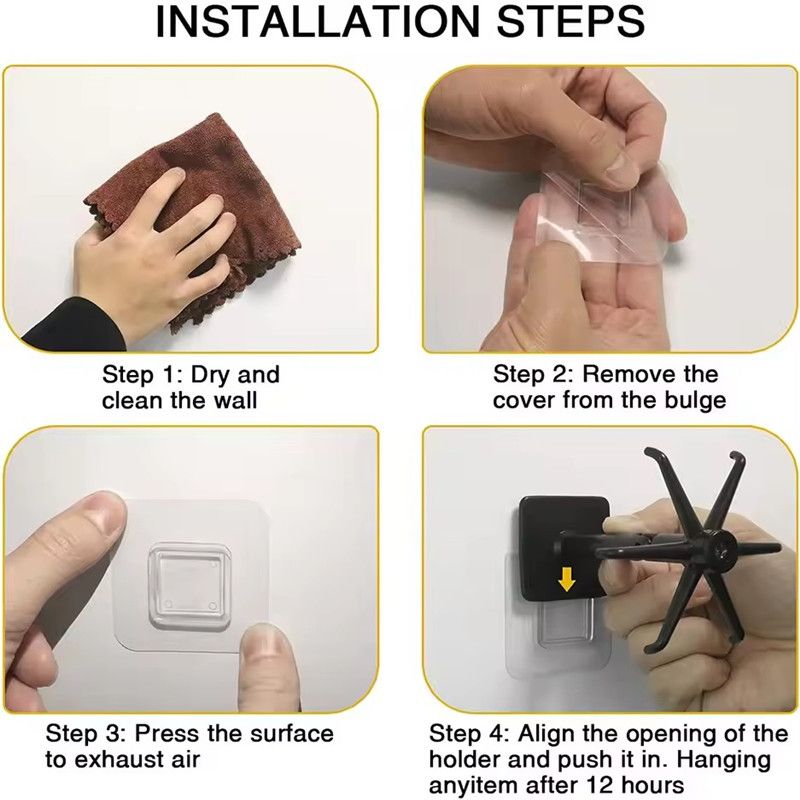 INSTALLATION STEPS

Step 1: Dry and clean the wall

Step 2: Remove the cover from the bulge

Step 3: Press the surface to exhaust air

Step 4: Align the opening of the holder and push it in. Hanging anyitem after 12 hours