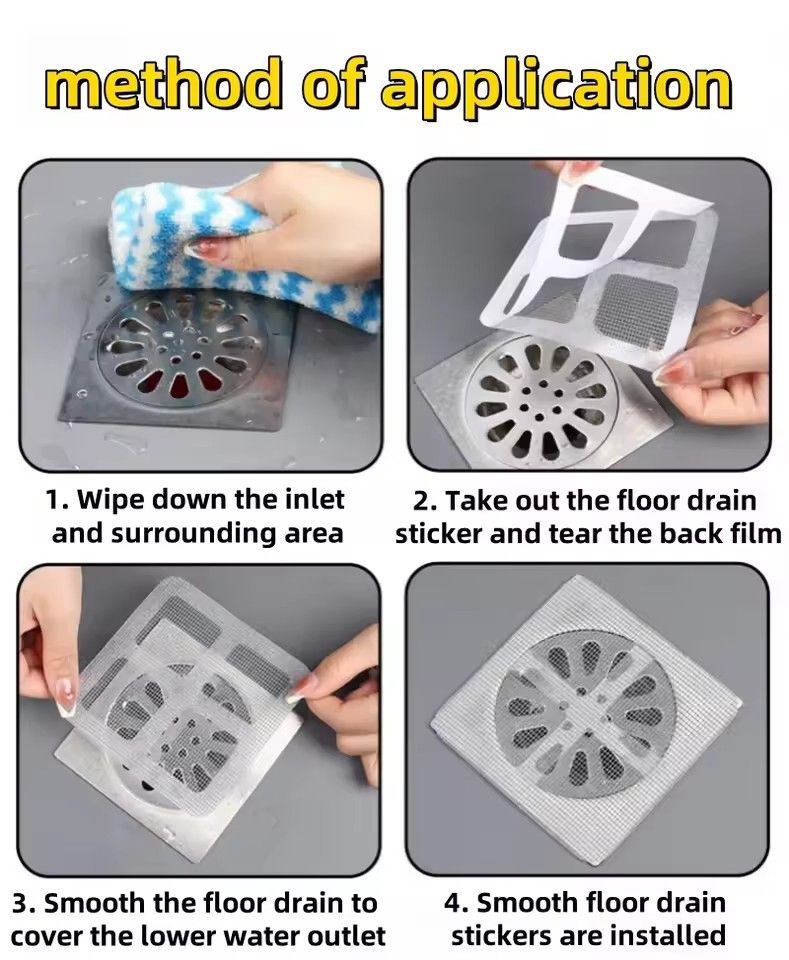 method of application

1. Wipe down the inlet and surrounding area

2. Take out the floor drain sticker and tear the back film

3. Smooth the floor drain to cover the lower water outlet

4. Smooth floor drain stickers are installed