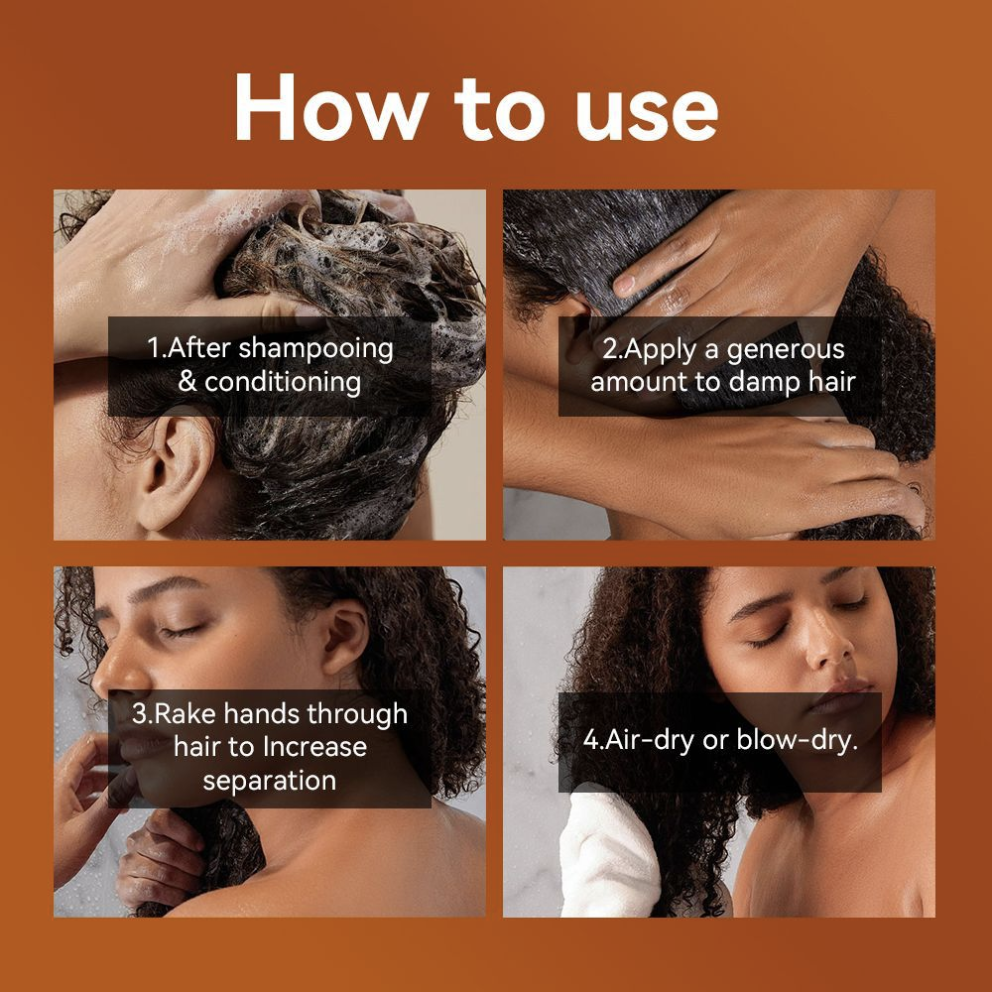 How to use

1.After shampooing & conditioning

2.Apply a generous amount to damp hair

3.Rake hands through hair to Increase separation

4.Air-dry or blow-dry.