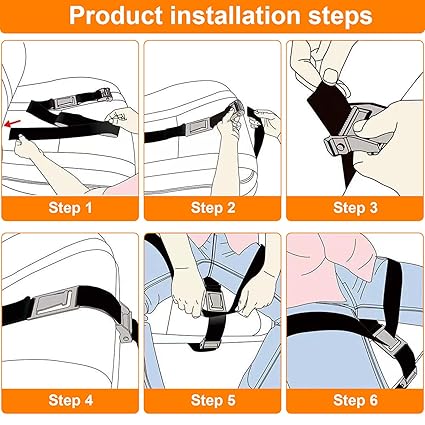 Product installation steps

Step 1

Step 2

Step 3

Step 4

Step 5

Step 6