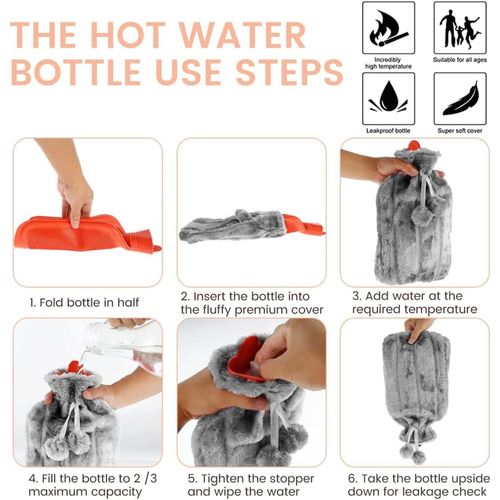 THE HOT WATER BOTTLE USE STEPS

Incredibly high temperature

Suitable for all ages

Leakproof bottle

Super soft cover

1. Fold bottle in half

2. Insert the bottle into the fluffy premium cover

3. Add water at the required temperature

4. Fill the bottle to 2 /3 maximum capacity

5. Tighten the stopper and wipe the water

6. Take the bottle upside down for leakage check