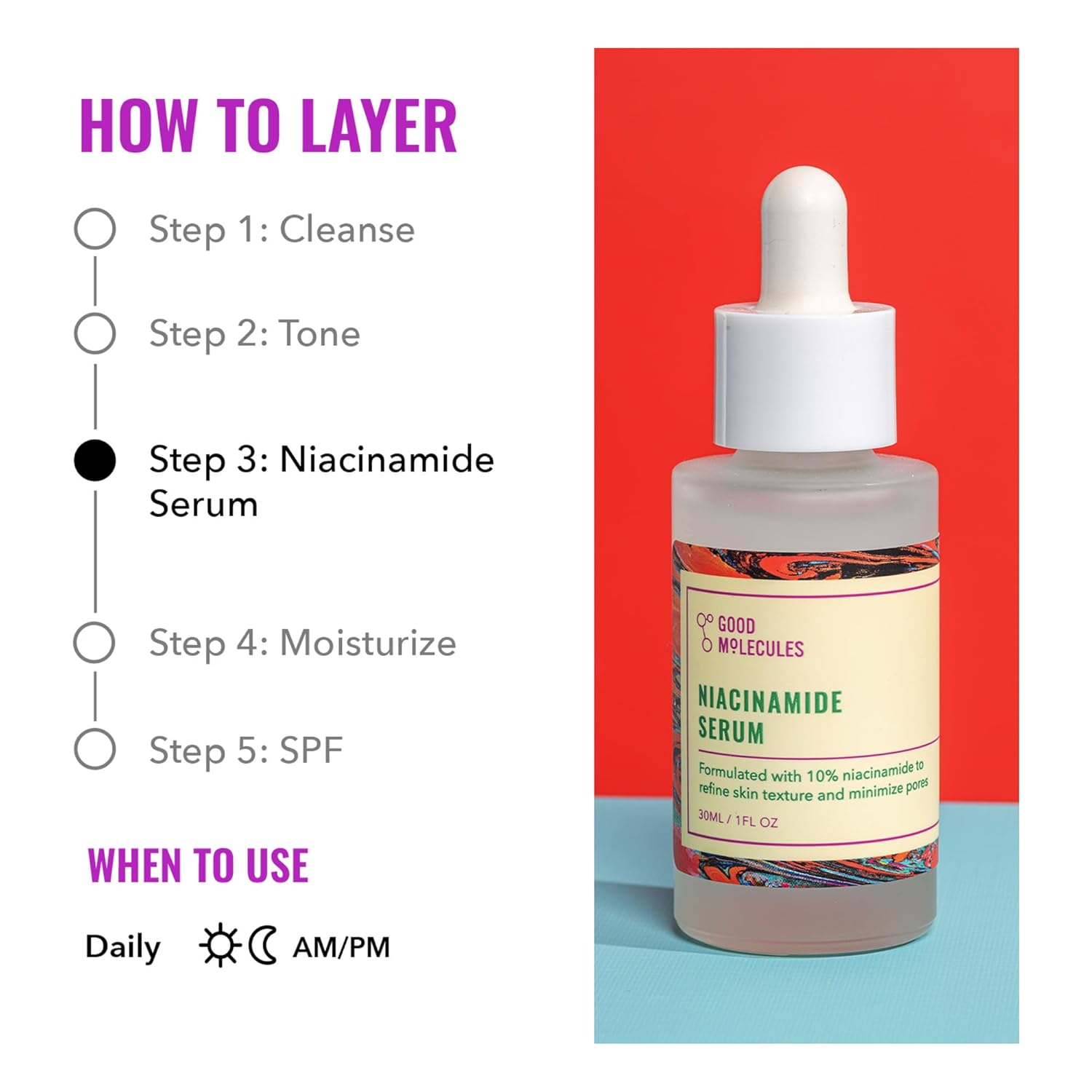 HOW TO LAYER

Step 1: Cleanse

Step 2: Tone

Step 3: Niacinamide Serum

Step 4: Moisturize

Step 5: SPF

WHEN TO USE

Daily AM/PM

GOOD MOLECULES

NIACINAMIDE SERUM

Formulated with 10% niacinamide to refine skin texture and minimize pores

30ML / 1FL OZ