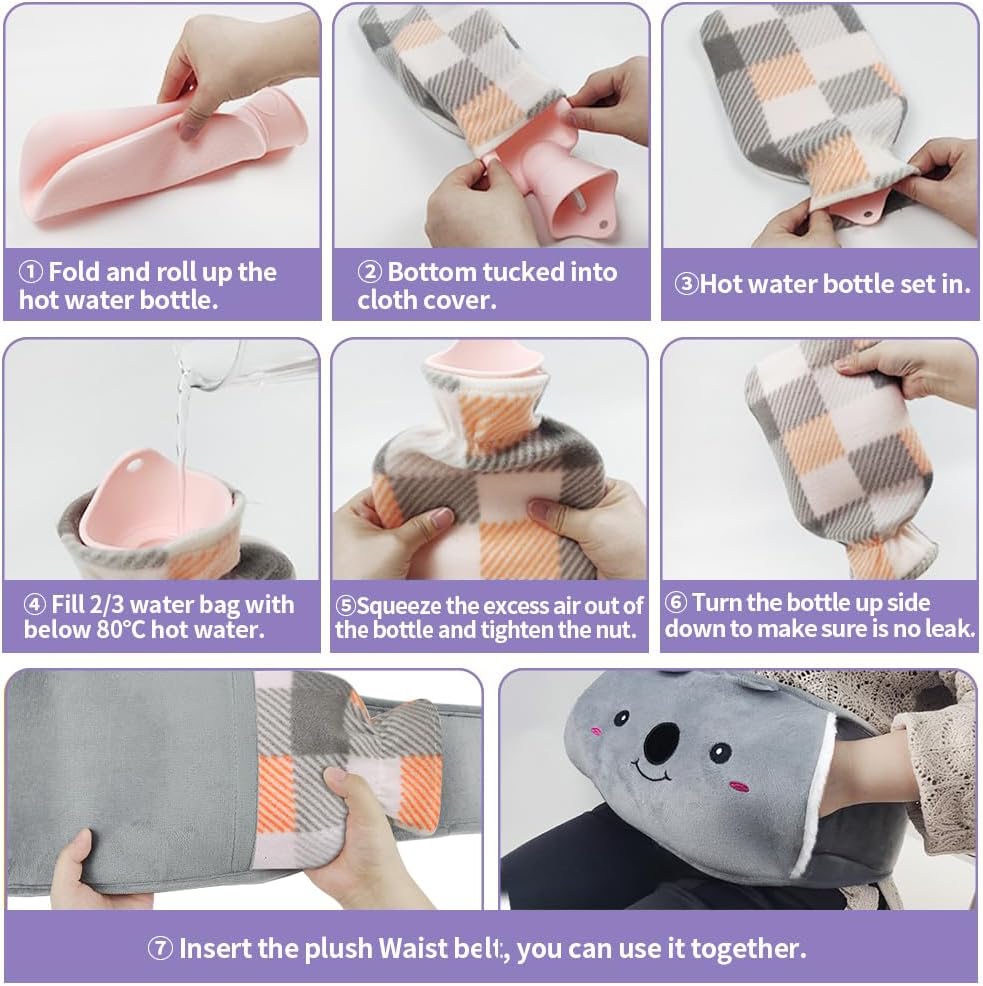 ① Fold and roll up the hot water bottle.

② Bottom tucked into cloth cover.

③Hot water bottle set in.

④ Fill 2/3 water bag with below 80°C hot water.

⑤Squeeze the excess air out of the bottle and tighten the nut.

⑥ Turn the bottle up side down to make sure is no leak.

⑦ Insert the plush Waist belt, you can use it together.