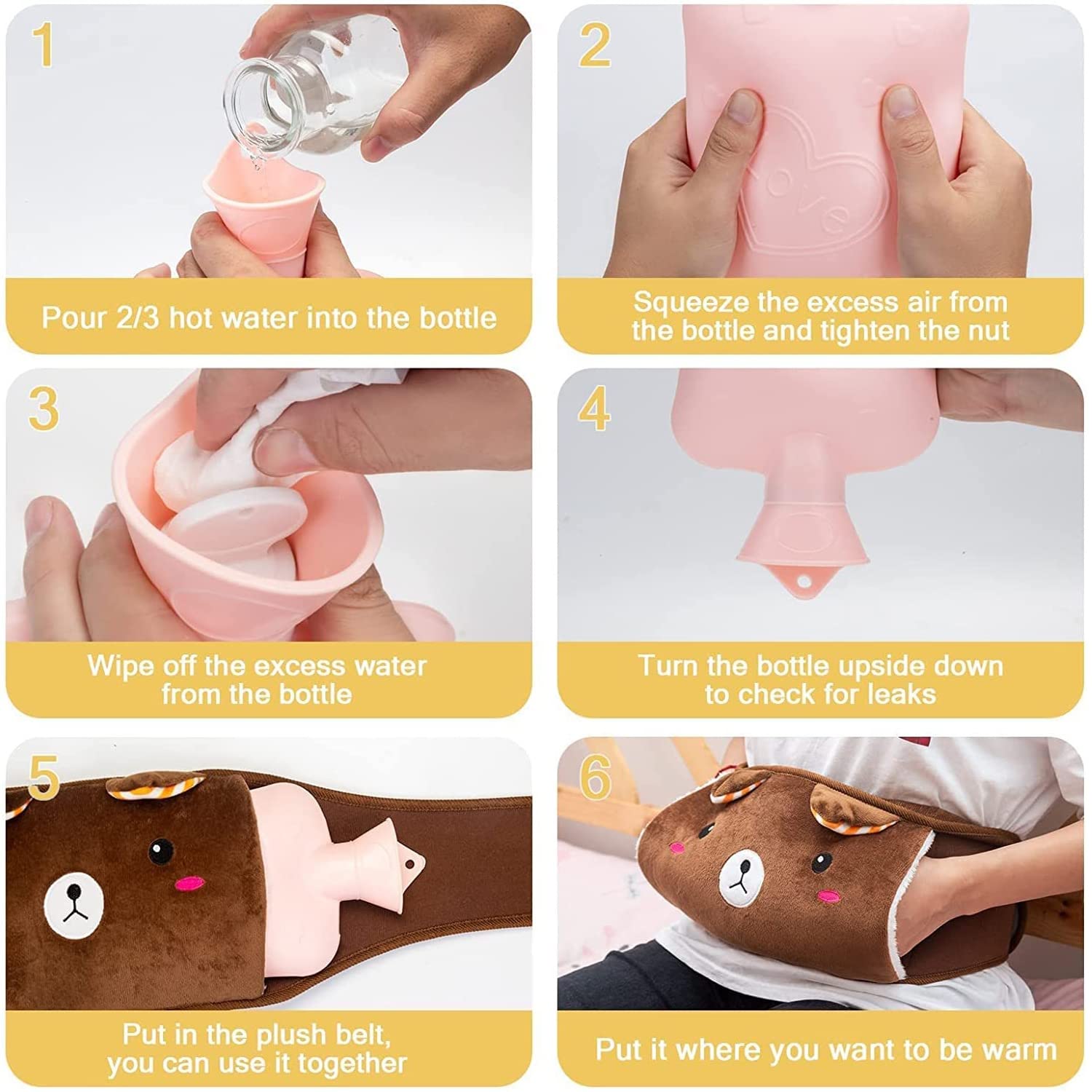 1

Pour 2/3 hot water into the bottle

2

love

Squeeze the excess air from the bottle and tighten the nut

3

Wipe off the excess water from the bottle

4

Turn the bottle upside down to check for leaks

5

Put in the plush belt, you can use it together

6

Put it where you want to be warm