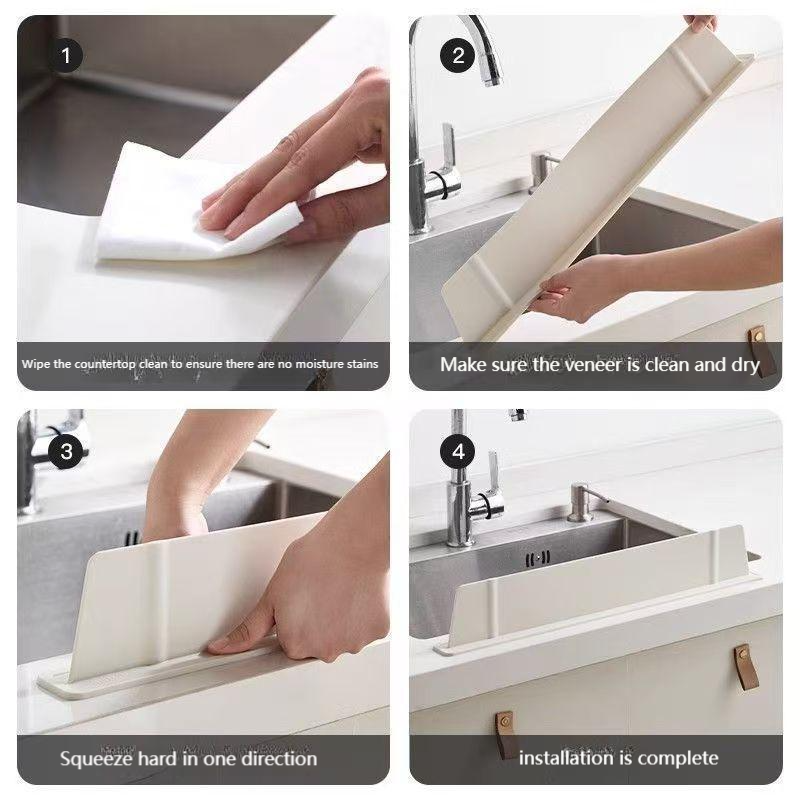 1

Wipe the countertop clean to ensure there are no moisture stains

2

Make sure the veneer is clean and dry

3

Squeeze hard in one direction

4

installation is complete