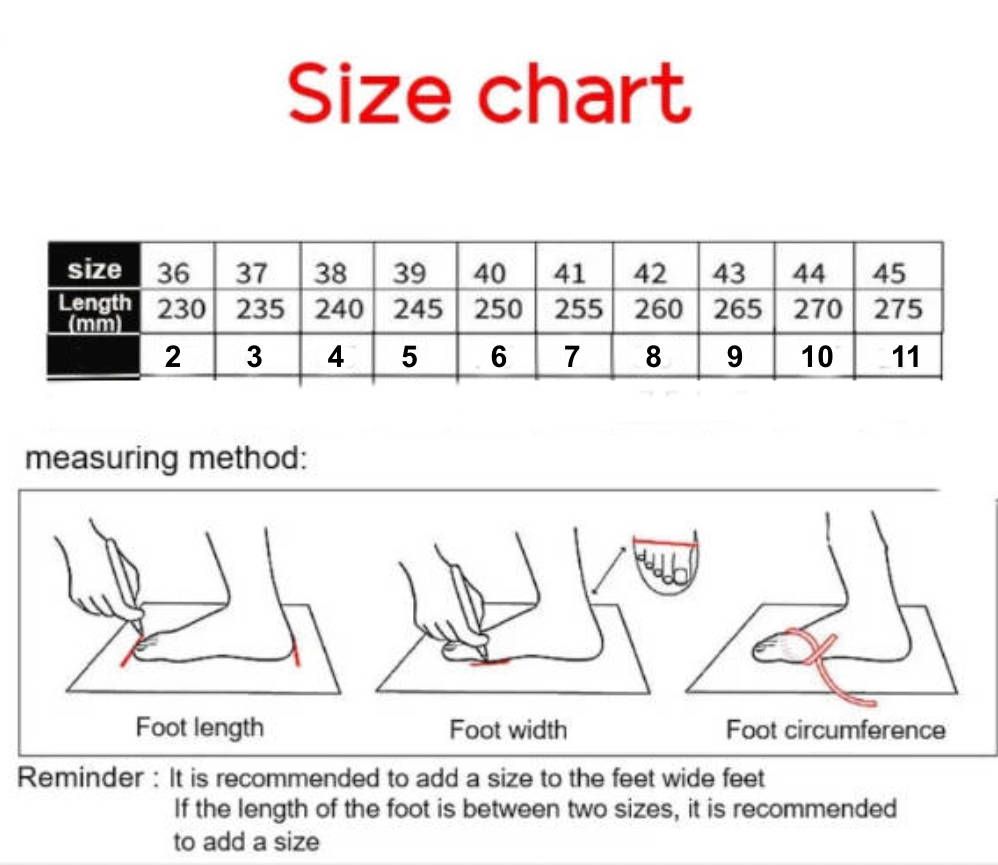 Size chart

| size | 36 | 37 | 38 | 39 | 40 | 41 | 42 | 43 | 44 | 45 |
|---|---|---|---|---|---|---|---|---|---|---|
| Length (mm) | 230 | 235 | 240 | 245 | 250 | 255 | 260 | 265 | 270 | 275 |
| | 2 | 3 | 4 | 5 | 6 | 7 | 8 | 9 | 10 | 11 |

measuring method:

Foot length

Foot width

Foot circumference

Reminder : It is recommended to add a size to the feet wide feet
If the length of the foot is between two sizes, it is recommended to add a size