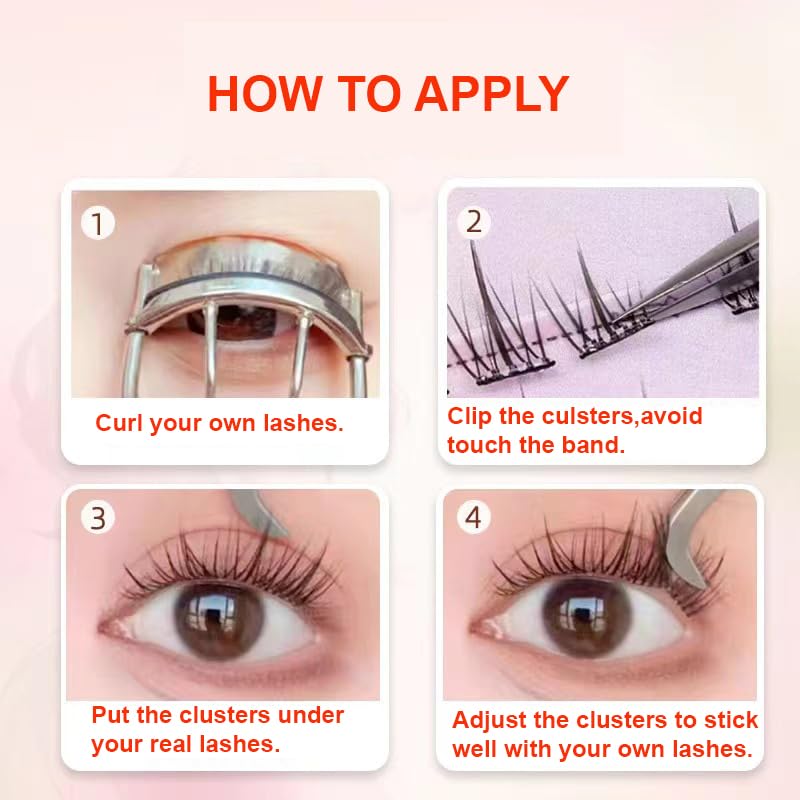 HOW TO APPLY

1

Curl your own lashes.

2

Clip the culsters,avoid touch the band.

3

Put the clusters under your real lashes.

4

Adjust the clusters to stick well with your own lashes.