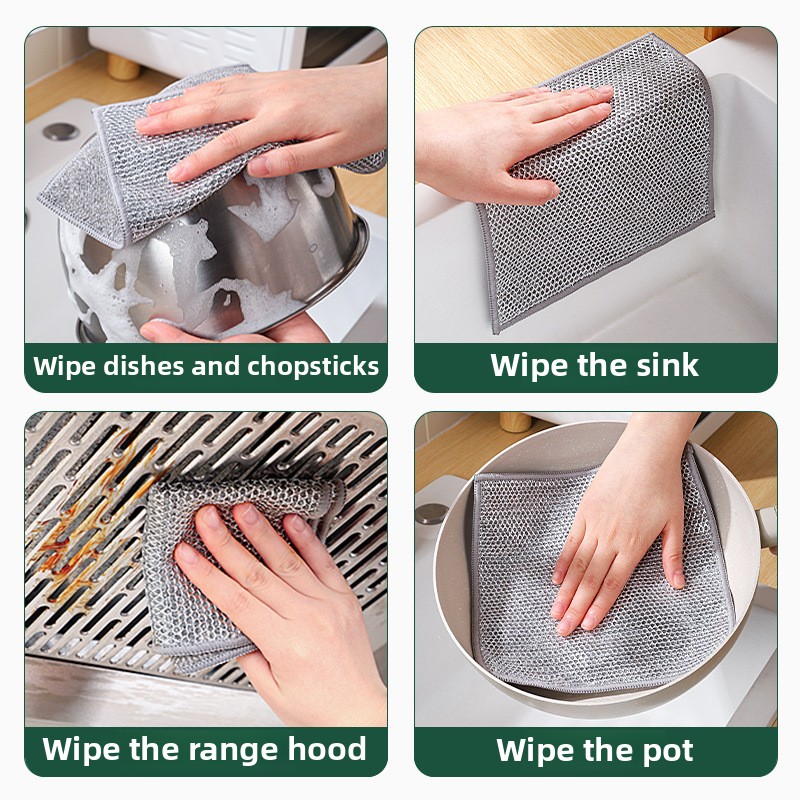 Wipe dishes and chopsticks

Wipe the sink

Wipe the range hood

Wipe the pot