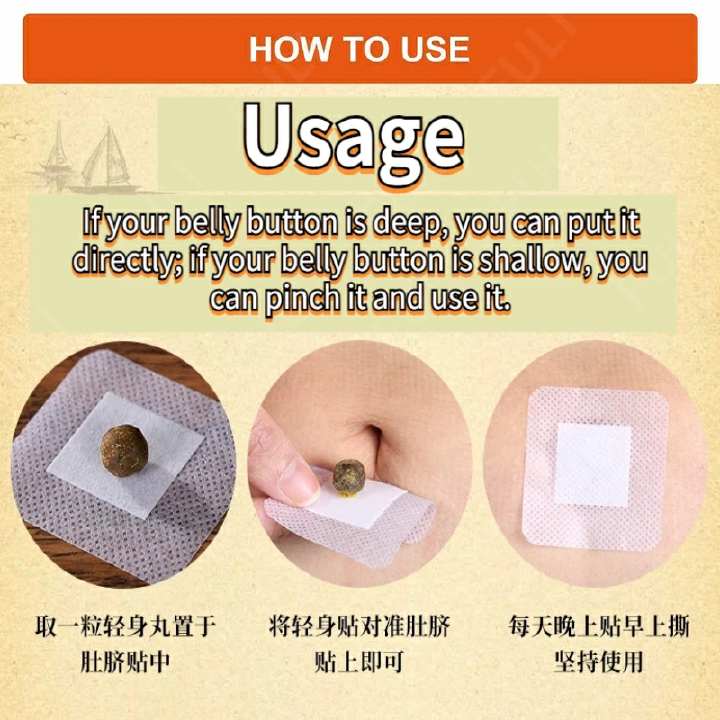 HOW TO USE

Usage

If your belly button is deep, you can put it directly; if your belly button is shallow, you can pinch it and use it.

取一粒轻身丸置于肚脐贴中

将轻身贴对准肚脐贴上即可

每天晚上贴早上撕坚持使用