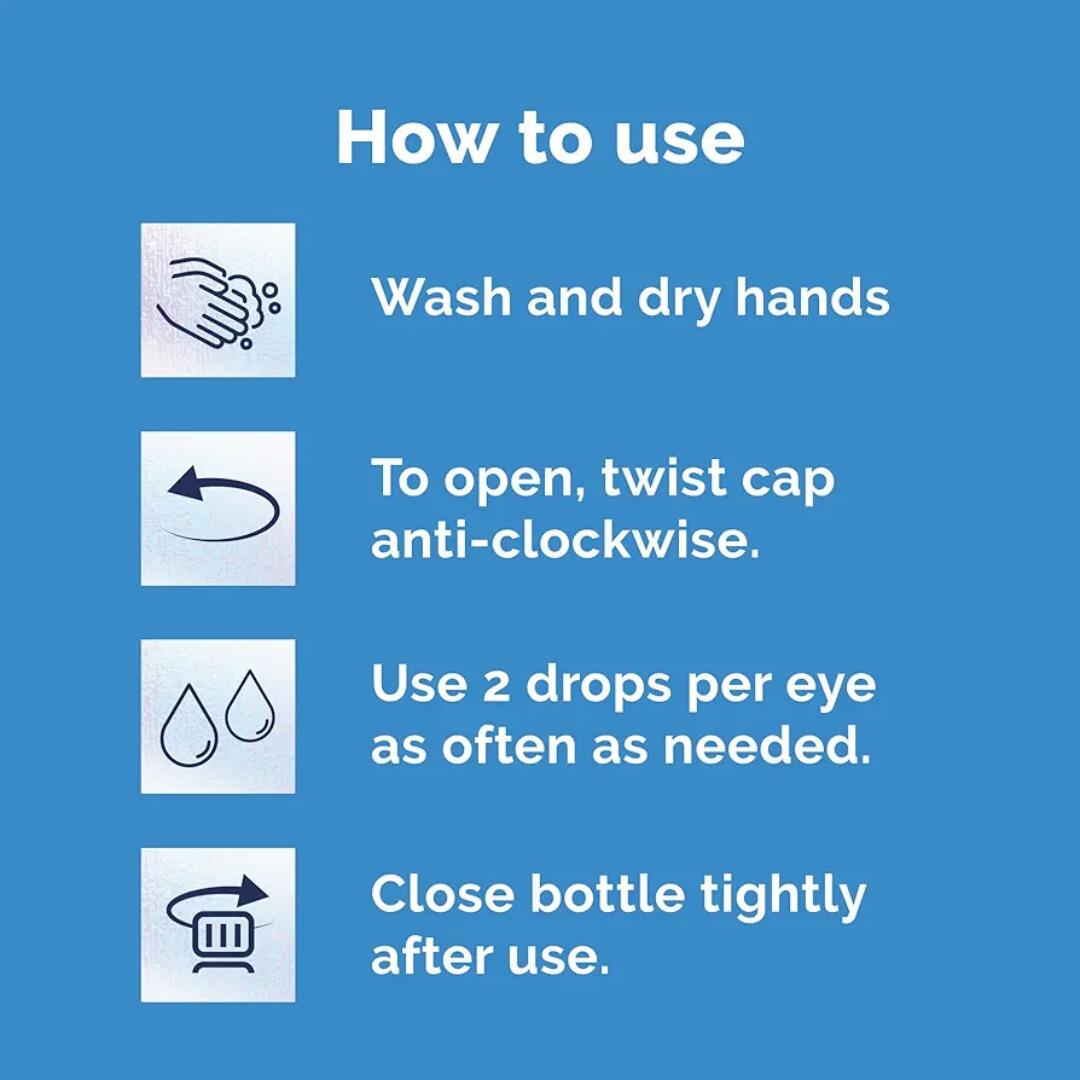 How to use

Wash and dry hands

To open, twist cap anti-clockwise.

Use 2 drops per eye as often as needed.

Close bottle tightly after use.