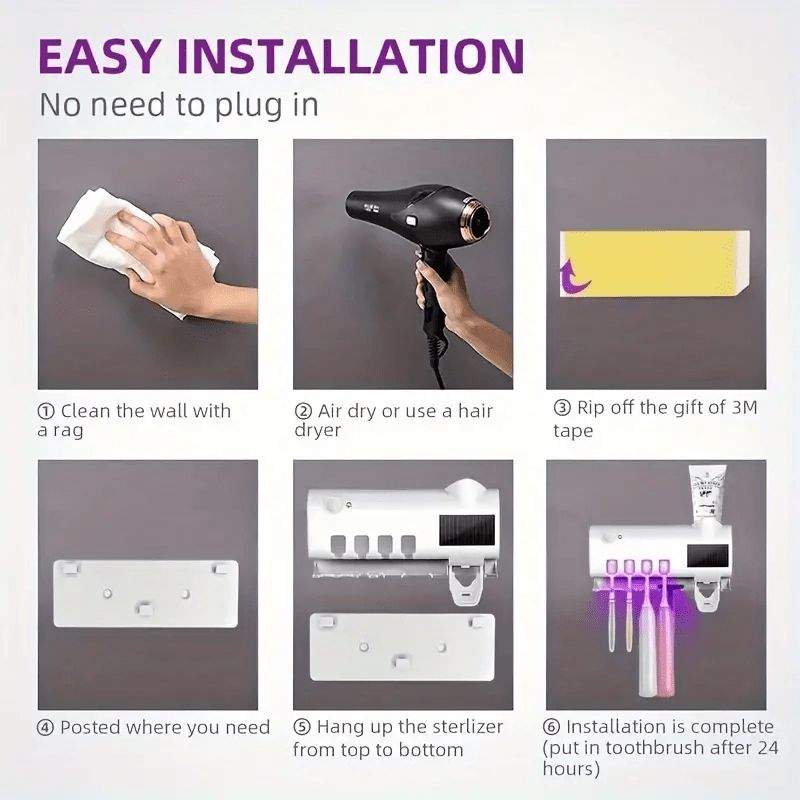 EASY INSTALLATION
No need to plug in

① Clean the wall with a rag

② Air dry or use a hair dryer

③ Rip off the gift of 3M tape

④ Posted where you need

⑤ Hang up the sterlizer from top to bottom

⑥ Installation is complete (put in toothbrush after 24 hours)