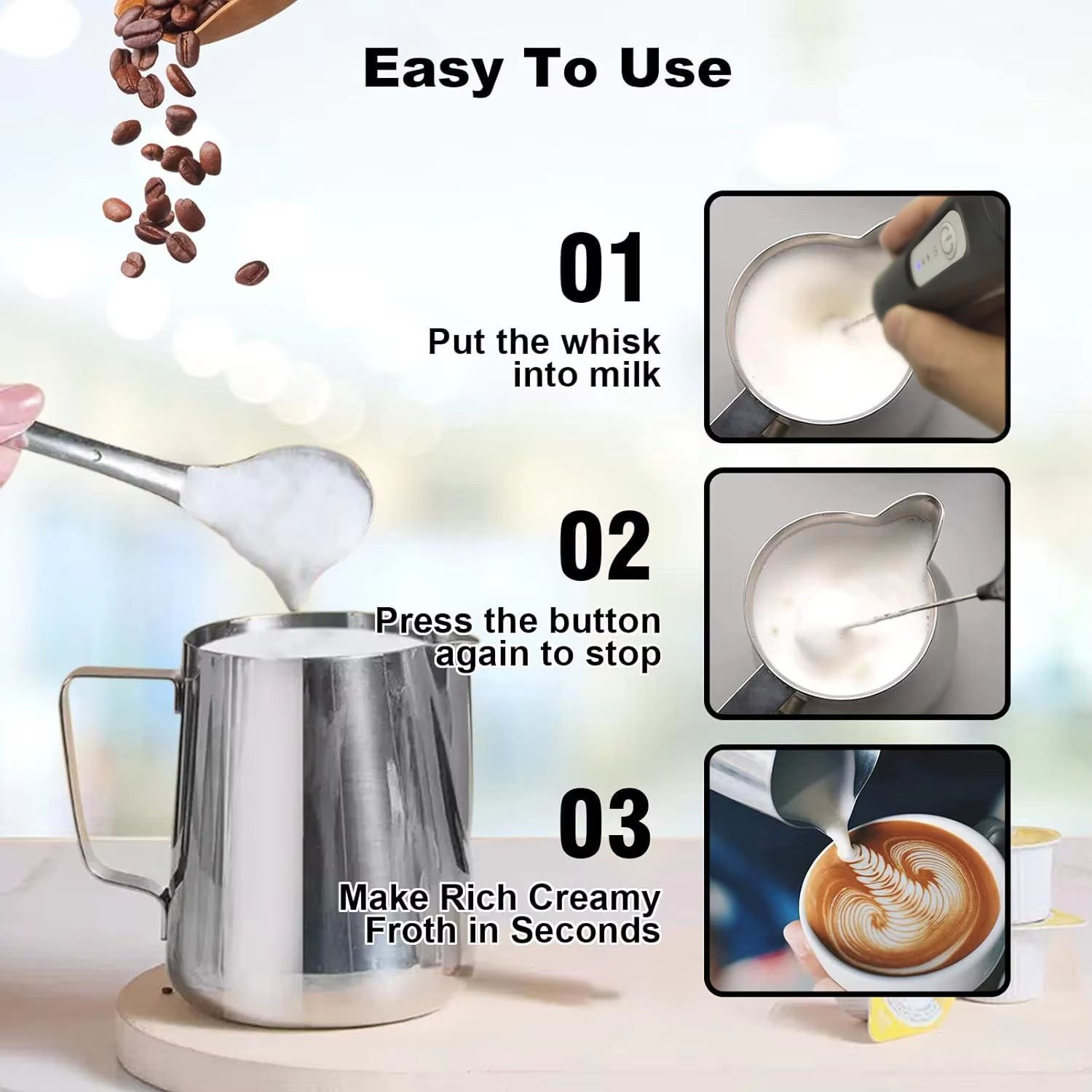 Easy To Use

01

Put the whisk into milk

02

Press the button again to stop

03

Make Rich Creamy Froth in Seconds