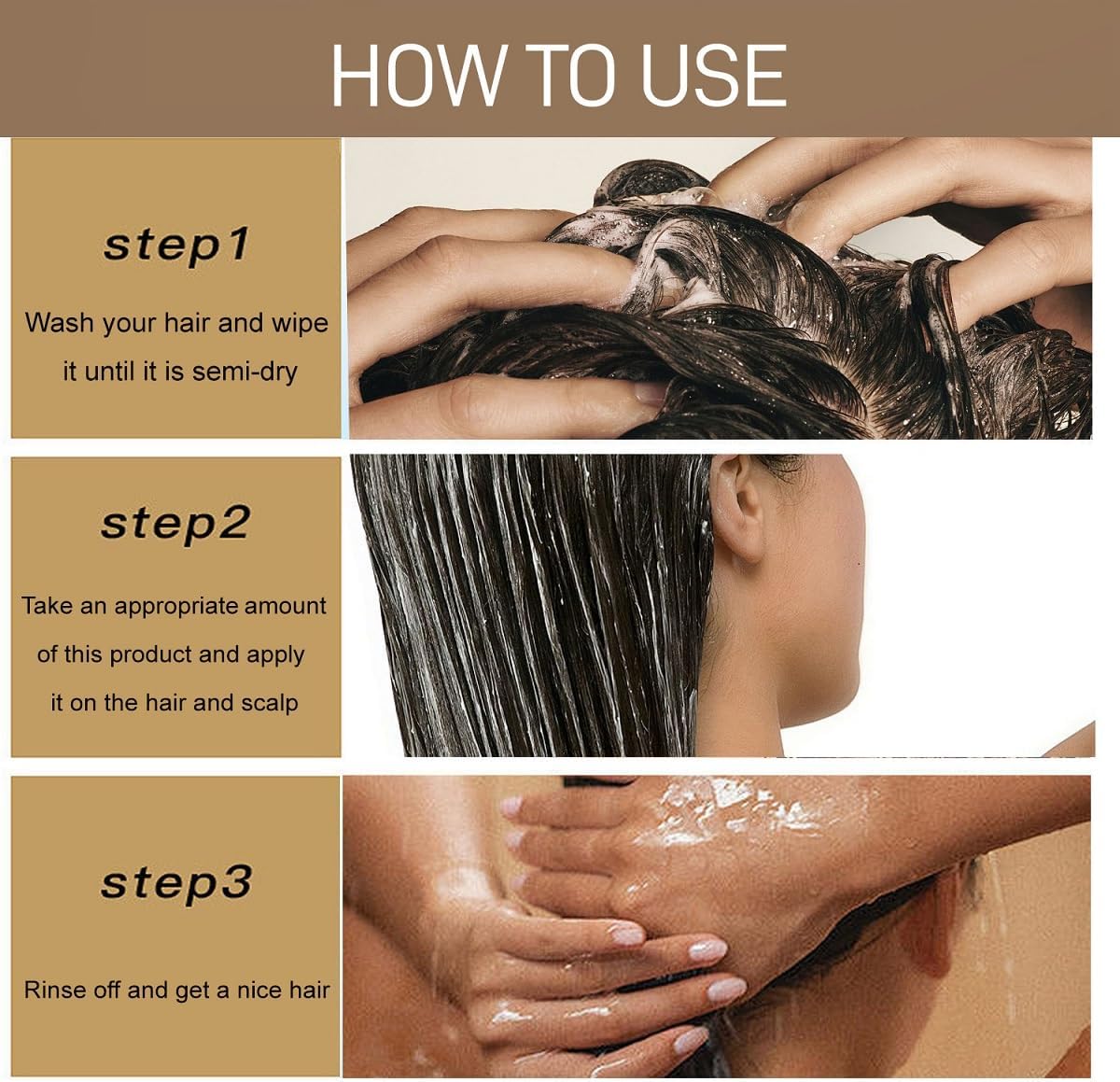 HOW TO USE

step1

Wash your hair and wipe it until it is semi-dry

step2

Take an appropriate amount of this product and apply it on the hair and scalp

step3

Rinse off and get a nice hair