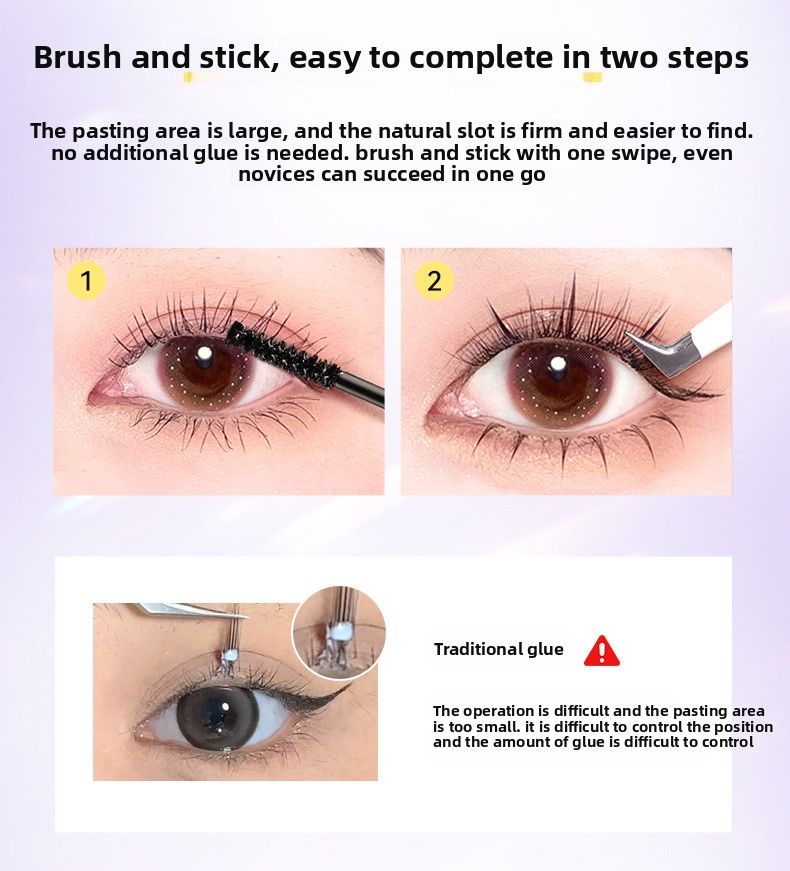 Brush and stick, easy to complete in two steps

The pasting area is large, and the natural slot is firm and easier to find. no additional glue is needed. brush and stick with one swipe, even novices can succeed in one go

1

2

Traditional glue

The operation is difficult and the pasting area is too small. it is difficult to control the position and the amount of glue is difficult to control