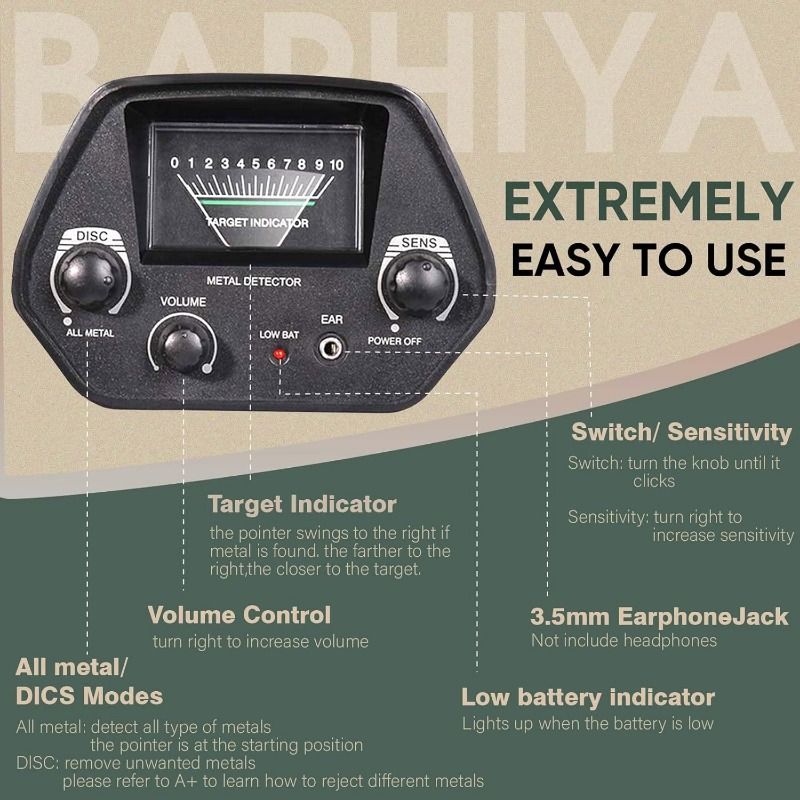 BADHIYA

0 1 2 3 4 5 6 7 8 9 10

TARGET INDICATOR

DISC

SENS

METAL DETECTOR

VOLUME

ALL METAL

LOW BAT

EAR

POWER OFF

EXTREMELY
EASY TO USE

Switch/ Sensitivity

Switch: turn the knob until it clicks

Sensitivity: turn right to increase sensitivity

Target Indicator

the pointer swings to the right if metal is found. the farther to the right,the closer to the target.

Volume Control

turn right to increase volume

3.5mm EarphoneJack

Not include headphones

All metal/
DICS Modes

All metal: detect all type of metals
the pointer is at the starting position
DISC: remove unwanted metals
please refer to A+ to learn how to reject different metals

Low battery indicator

Lights up when the battery is low