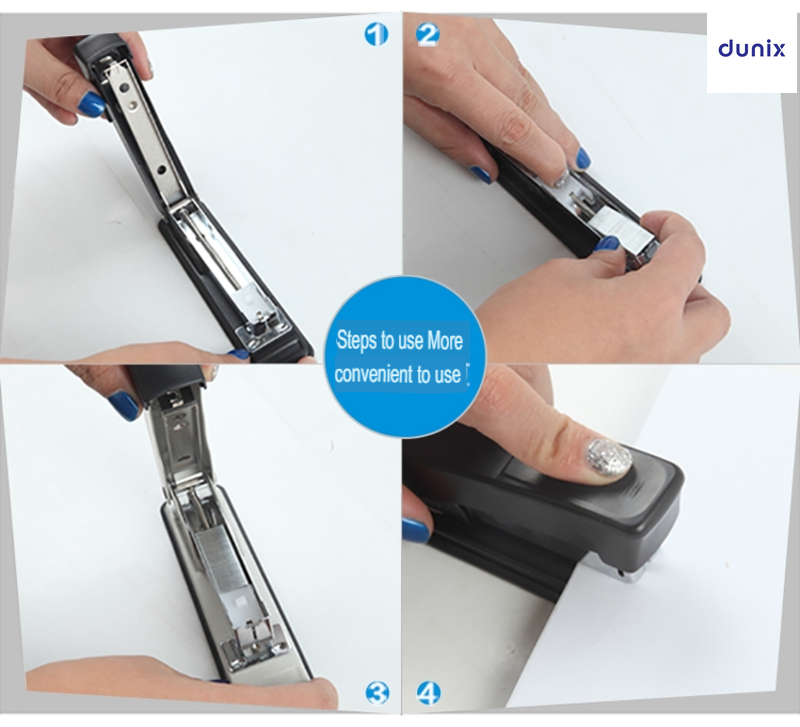 1 2

dunix

Steps to use More convenient to use

3 4