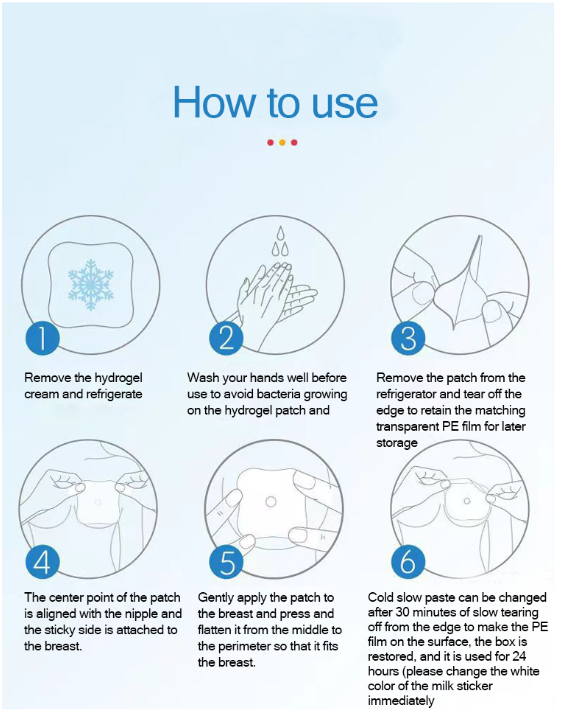 How to use

1

Remove the hydrogel cream and refrigerate

2

Wash your hands well before use to avoid bacteria growing on the hydrogel patch and

3

Remove the patch from the refrigerator and tear off the edge to retain the matching transparent PE film for later storage

4

The center point of the patch is aligned with the nipple and the sticky side is attached to the breast.

5

Gently apply the patch to the breast and press and flatten it from the middle to the perimeter so that it fits the breast.

6

Cold slow paste can be changed after 30 minutes of slow tearing off from the edge to make the PE film on the surface, the box is restored, and it is used for 24 hours (please change the white color of the milk sticker immediately