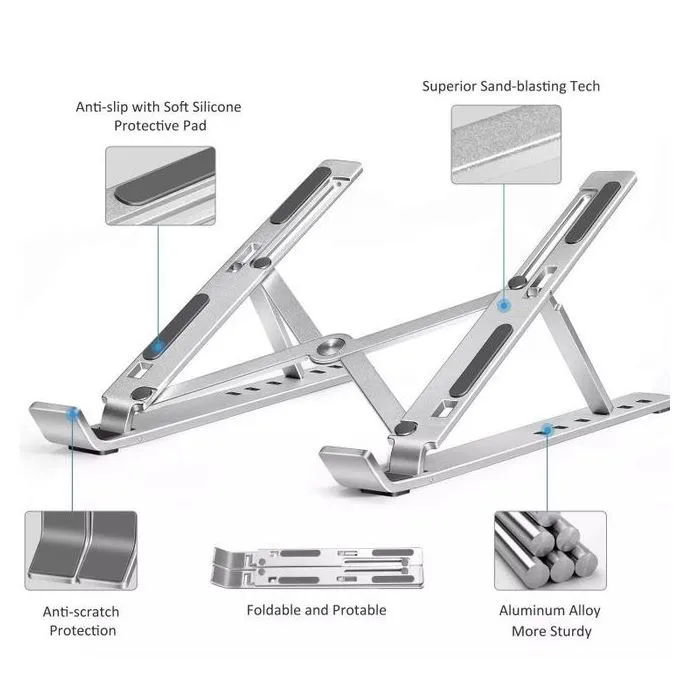 Anti-slip with Soft Silicone Protective Pad

Superior Sand-blasting Tech

Anti-scratch Protection

Foldable and Protable

Aluminum Alloy More Sturdy