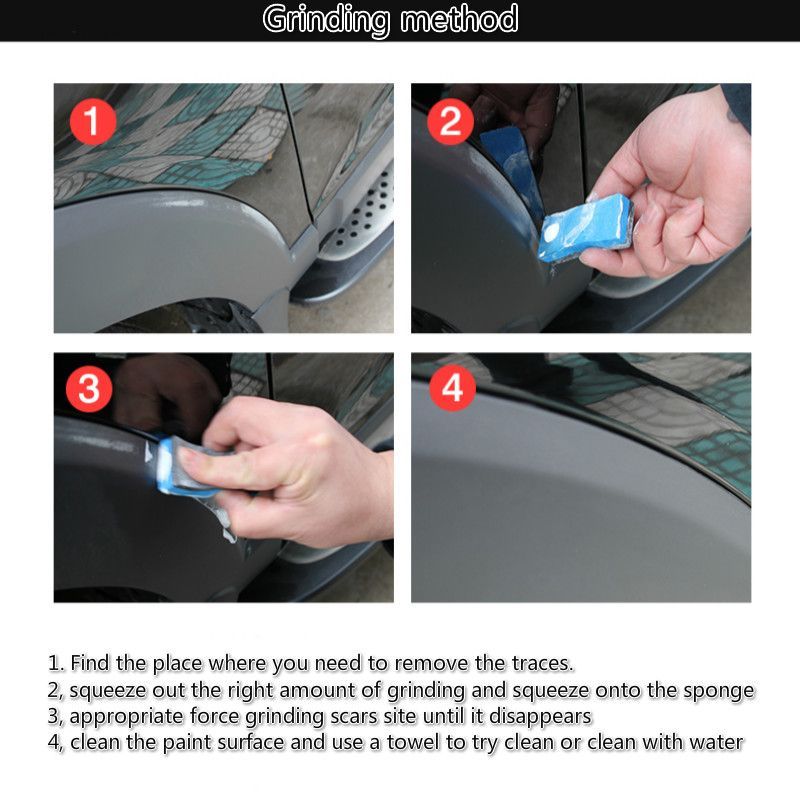 Grinding method

1

2

3

4

1. Find the place where you need to remove the traces.
2, squeeze out the right amount of grinding and squeeze onto the sponge
3, appropriate force grinding scars site until it disappears
4, clean the paint surface and use a towel to try clean or clean with water