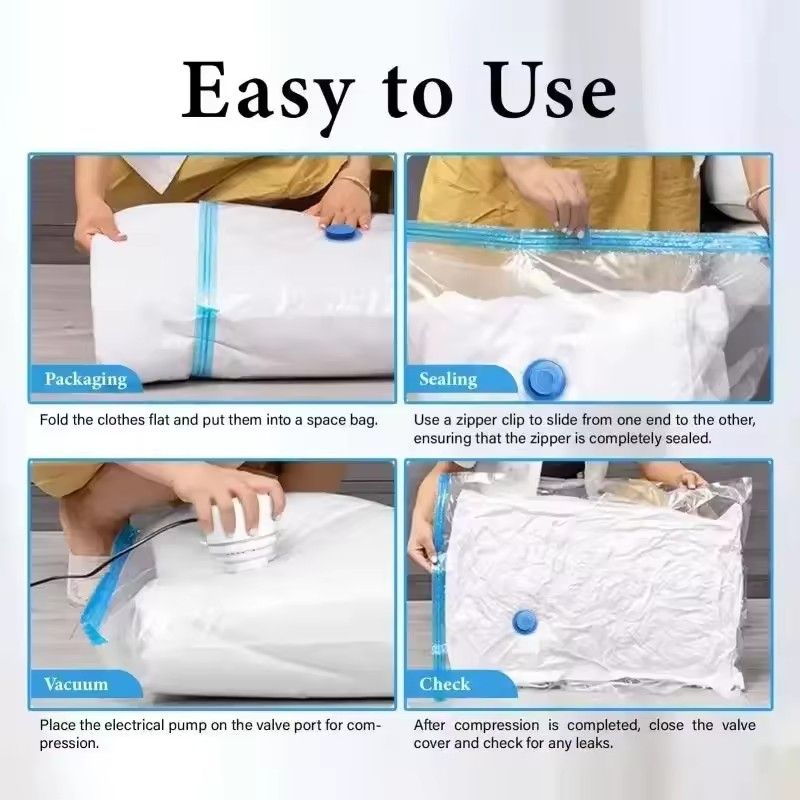 Easy to Use

Packaging

Fold the clothes flat and put them into a space bag.

Sealing

Use a zipper clip to slide from one end to the other, ensuring that the zipper is completely sealed.

Vacuum

Place the electrical pump on the valve port for compression.

Check

After compression is completed, close the valve cover and check for any leaks.