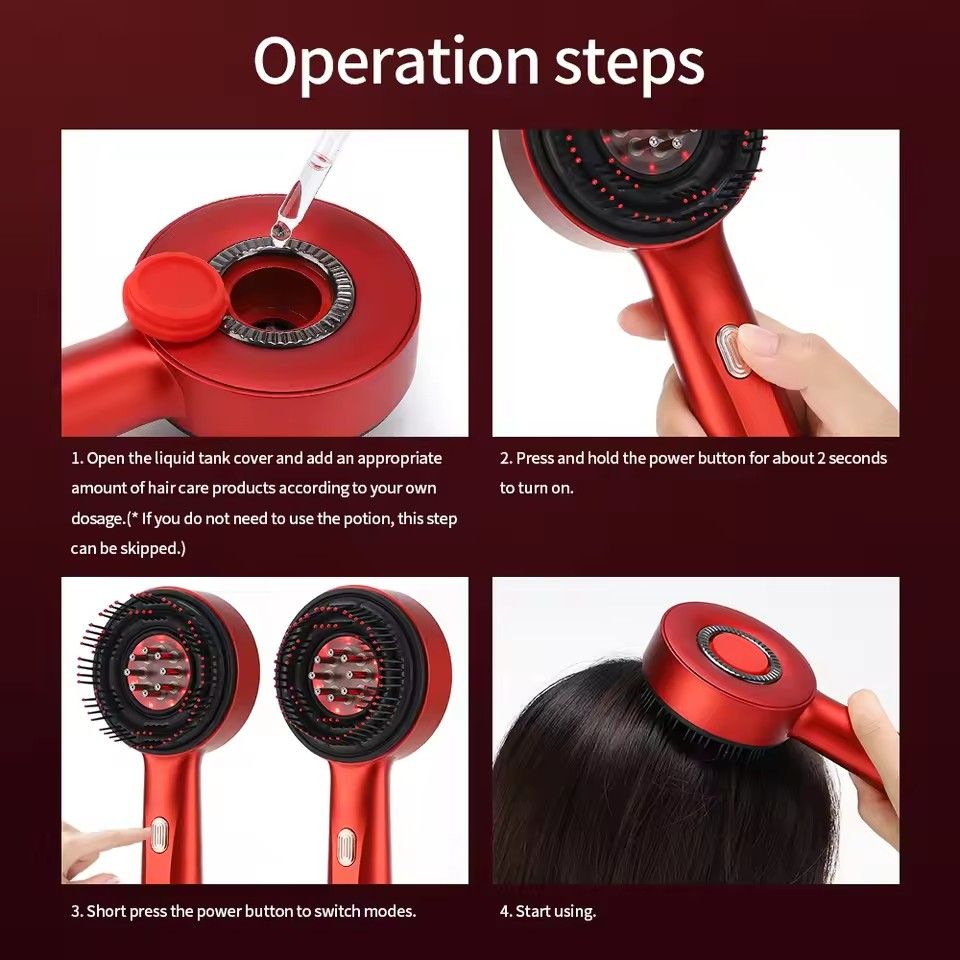 Operation steps

1. Open the liquid tank cover and add an appropriate amount of hair care products according to your own dosage.(* If you do not need to use the potion, this step can be skipped.)

2. Press and hold the power button for about 2 seconds to turn on.

3. Short press the power button to switch modes.

4. Start using.