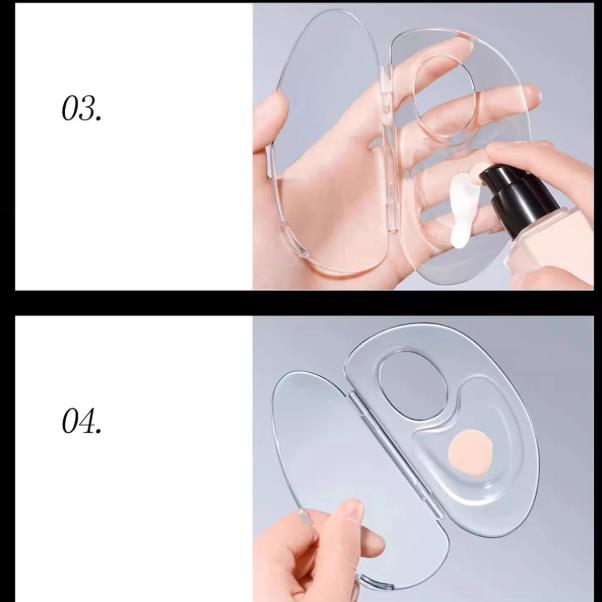 03.

04.