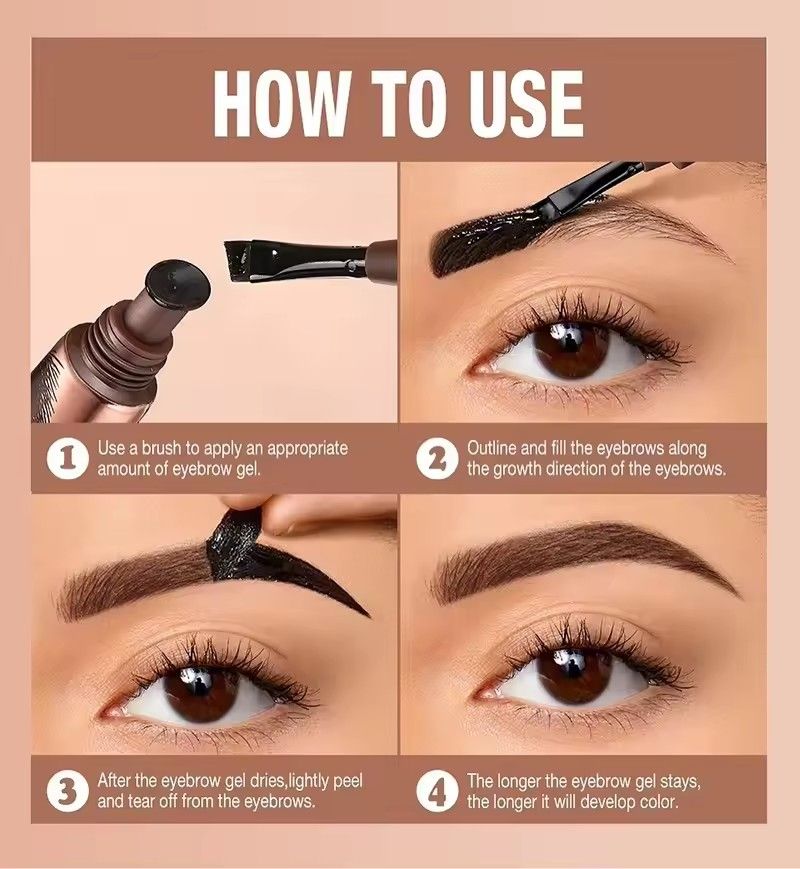 HOW TO USE

1 Use a brush to apply an appropriate amount of eyebrow gel.

2 Outline and fill the eyebrows along the growth direction of the eyebrows.

3 After the eyebrow gel dries,lightly peel and tear off from the eyebrows.

4 The longer the eyebrow gel stays, the longer it will develop color.