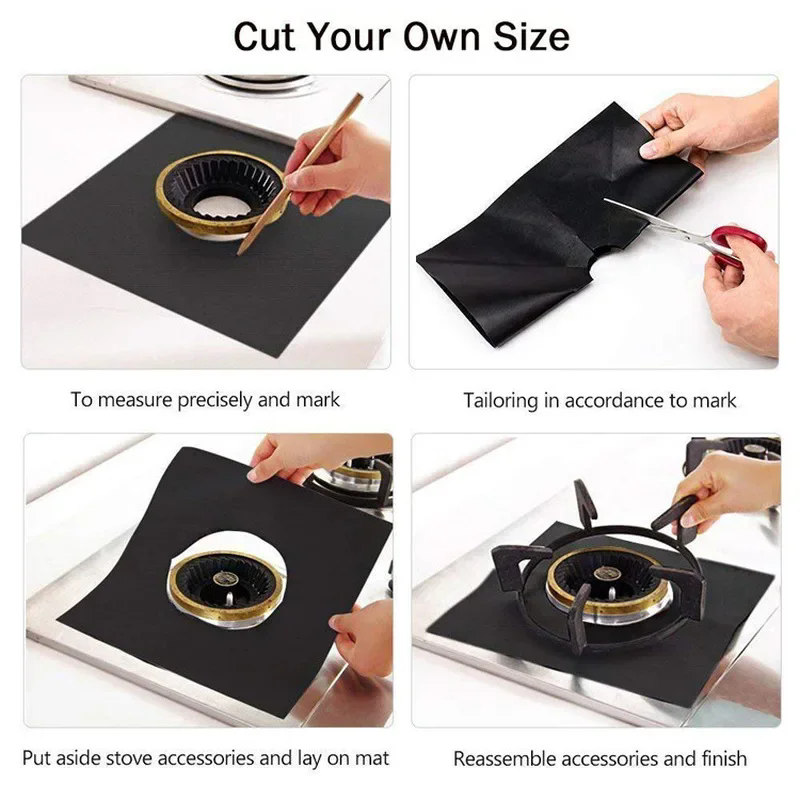 Cut Your Own Size

To measure precisely and mark

Tailoring in accordance to mark

Put aside stove accessories and lay on mat

Reassemble accessories and finish