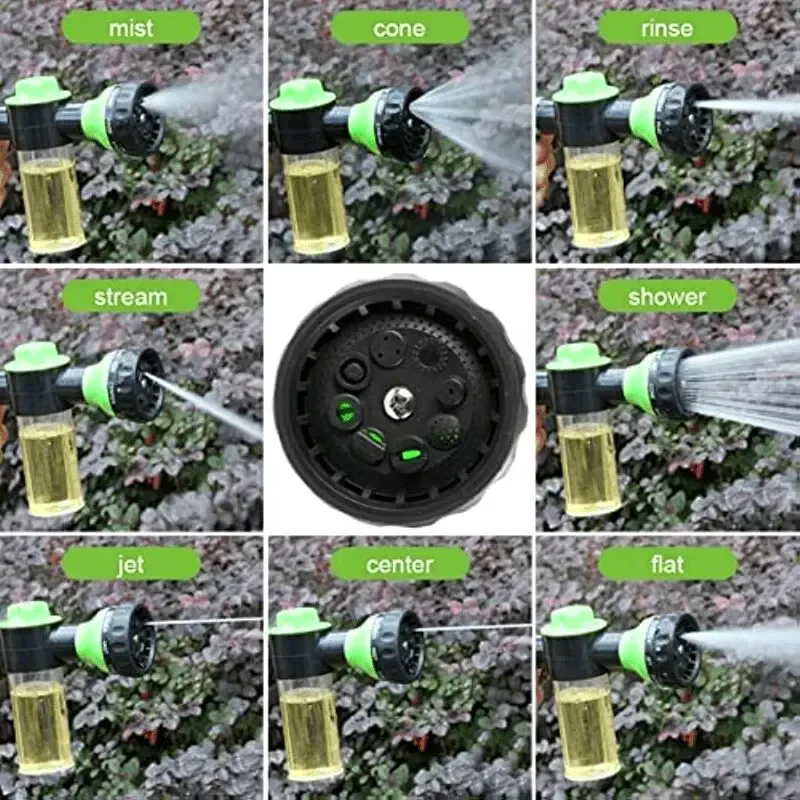 mist

cone

rinse

stream

shower

jet

center

flat